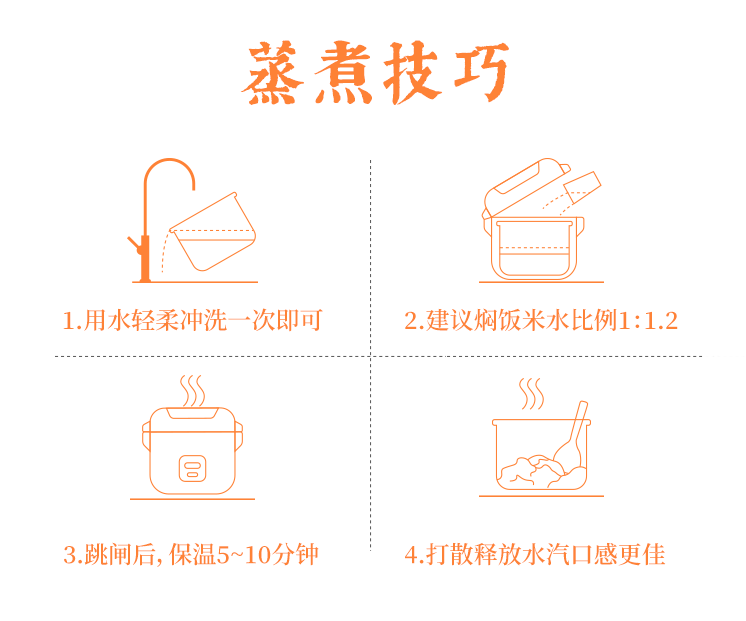 蒸煮技巧

1.用水轻柔冲洗一次即可

2.建议焖饭米水比例1:1.2

3.跳闸后,保温5~10分钟

4.打散释放水汽口感更佳