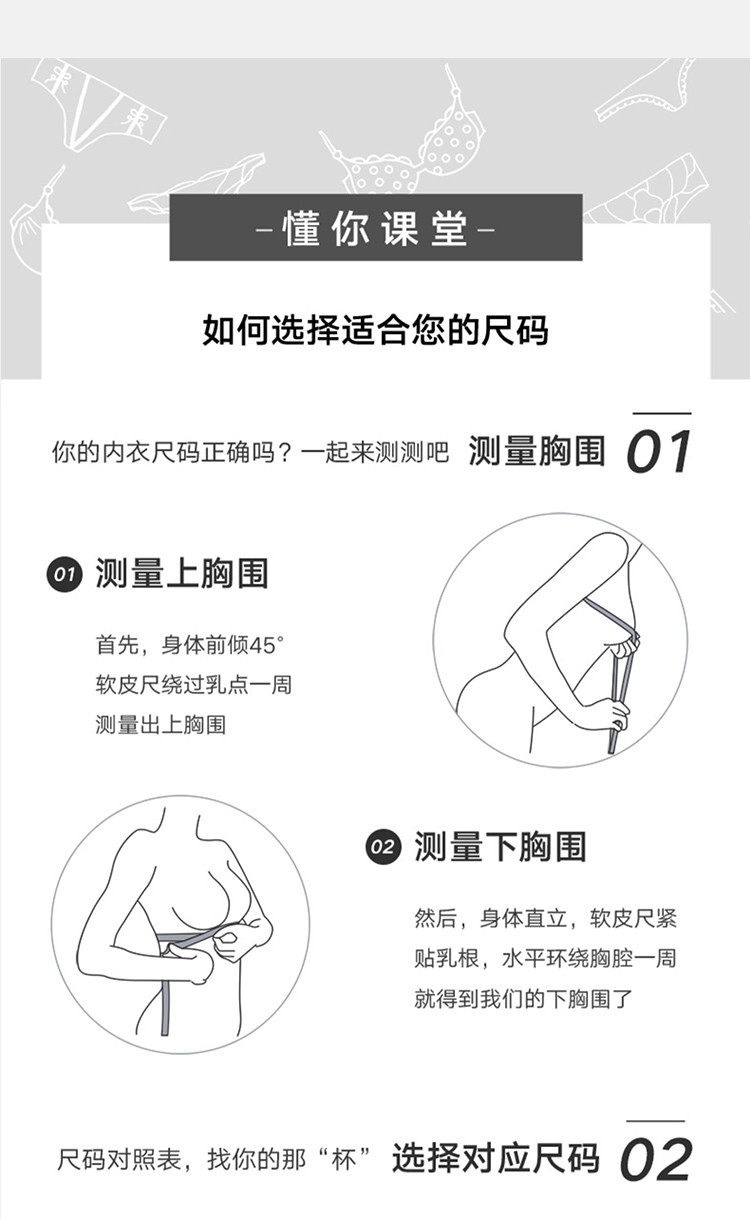 -懂你课堂-

如何选择适合您的尺码

你的内衣尺码正确吗？一起来测测吧 测量胸围 01

01 测量上胸围

首先，身体前倾45°
软皮尺绕过乳点一周
测量出上胸围

02 测量下胸围

然后，身体直立，软皮尺紧贴乳根，水平环绕胸腔一周
就得到我们的下胸围了

尺码对照表，找你的那“杯” 选择对应尺码 02