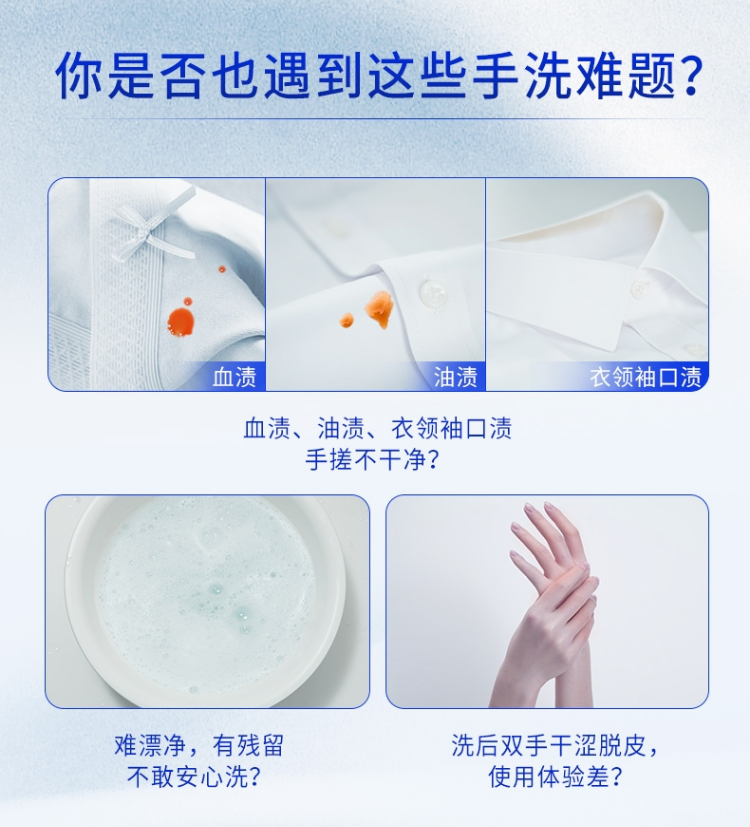 你是否也遇到这些手洗难题？

血渍

油渍

衣领袖口渍

血渍、油渍、衣领袖口渍
手搓不干净？

难漂净，有残留
不敢安心洗？

洗后双手干涩脱皮，
使用体验差？