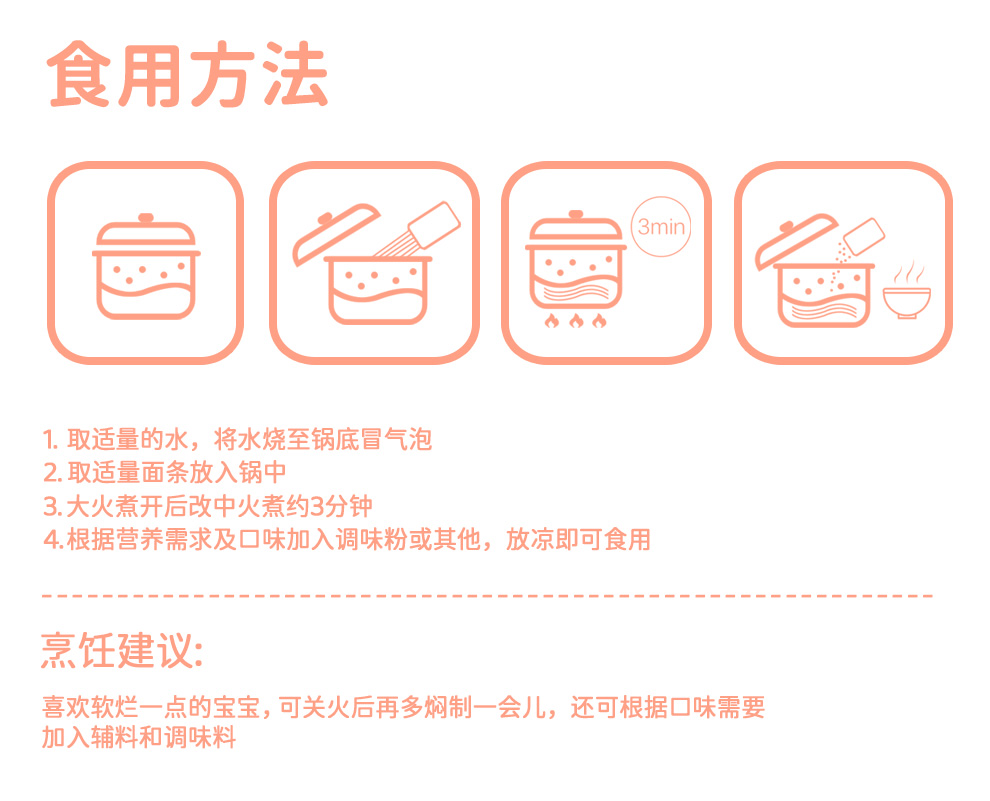 食用方法

3min

1. 取适量的水，将水烧至锅底冒气泡
2. 取适量面条放入锅中
3. 大火煮开后改中火煮约3分钟
4. 根据营养需求及口味加入调味粉或其他，放凉即可食用

烹饪建议:

喜欢软烂一点的宝宝，可关火后再多焖制一会儿，还可根据口味需要加入辅料和调味料