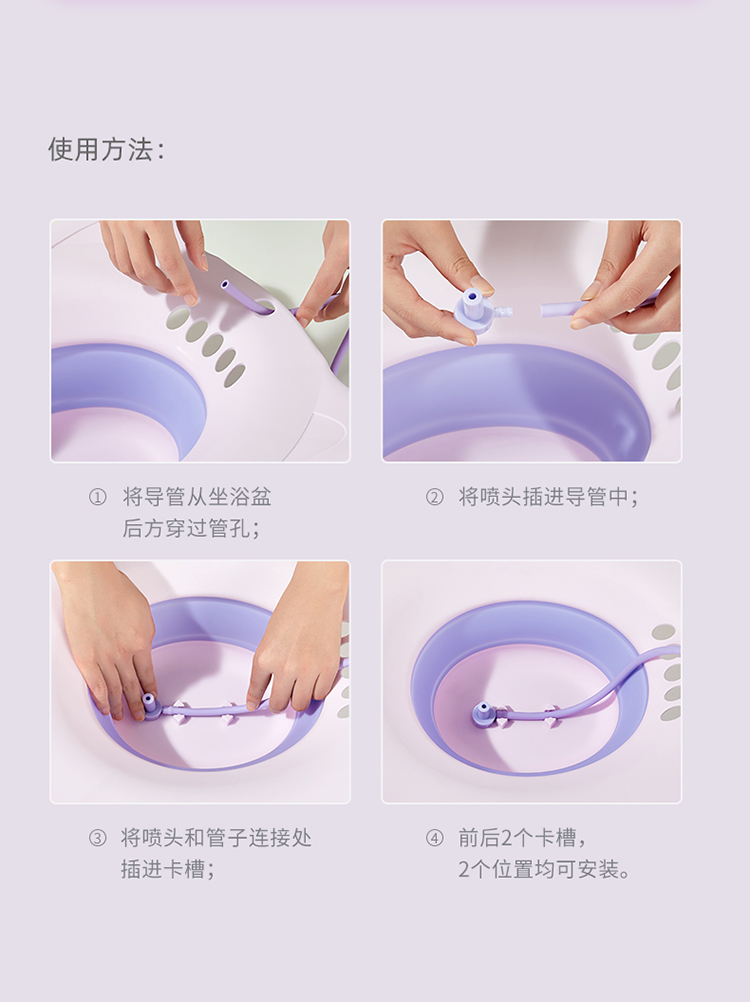 使用方法：

① 将导管从坐浴盆后方穿过管孔；

② 将喷头插进导管中；

③ 将喷头和管子连接处插进卡槽；

④ 前后2个卡槽，2个位置均可安装。