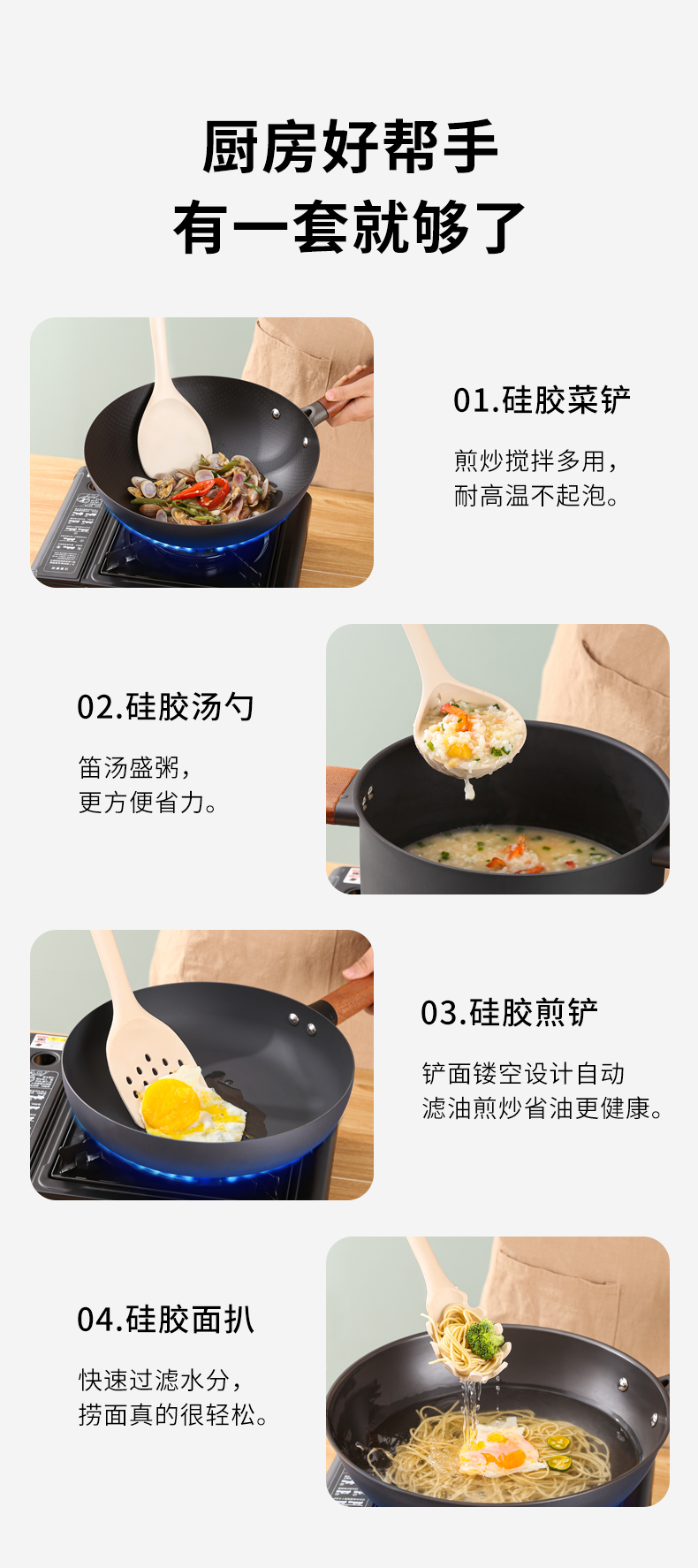 厨房好帮手
有一套就够了

01.硅胶菜铲

煎炒搅拌多用，
耐高温不起泡。

02.硅胶汤勺

笛汤盛粥，
更方便省力。

03.硅胶煎铲

铲面镂空设计自动
滤油煎炒省油更健康。

04.硅胶面扒

快速过滤水分，
捞面真的很轻松。