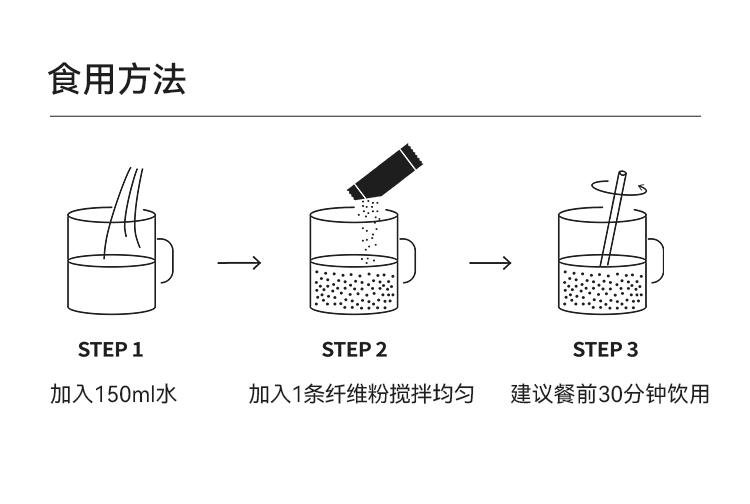 食用方法

STEP 1

加入150ml水

STEP 2

加入1条纤维粉搅拌均匀

STEP 3

建议餐前30分钟饮用