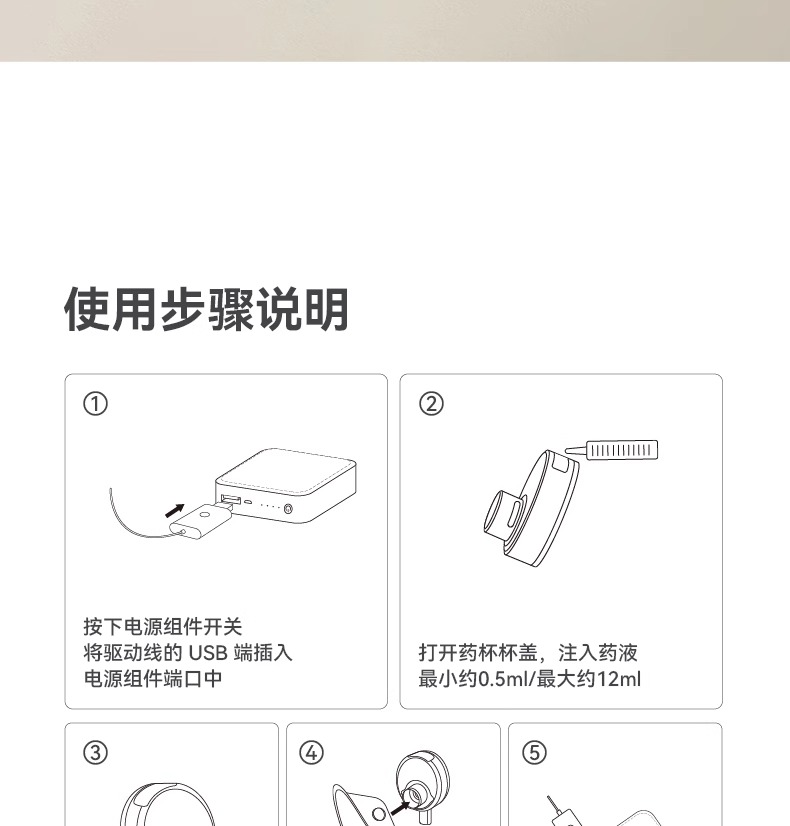 使用步骤说明

①

按下电源组件开关
将驱动线的 USB 端插入
电源组件端口中

②

打开药杯杯盖，注入药液
最小约0.5ml/最大约12ml

③

④

⑤