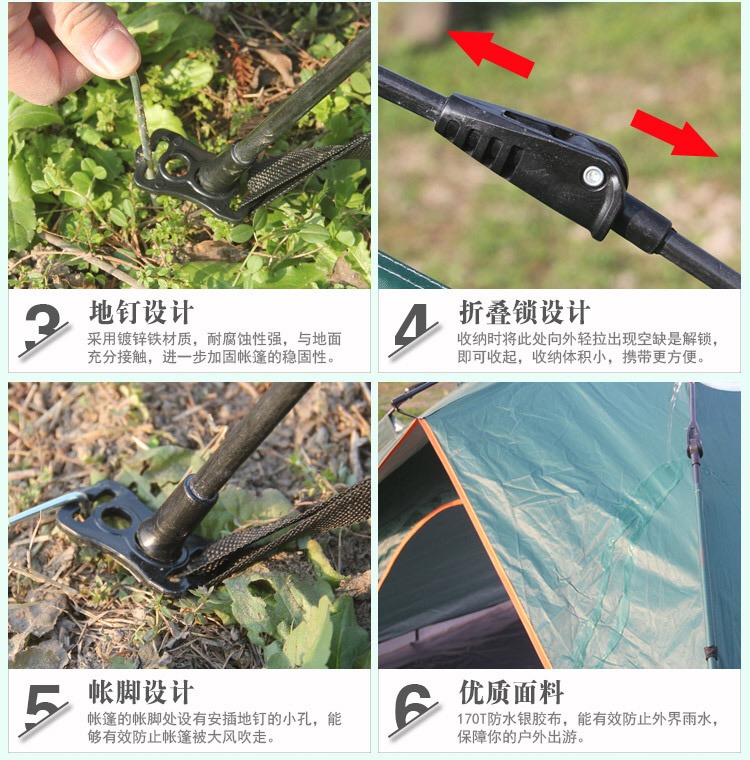 3 地钉设计
采用镀锌铁材质，耐腐蚀性强，与地面充分接触，进一步加固帐篷的稳固性。

4 折叠锁设计
收纳时将此处向外轻拉出现空缺是解锁，即可收起，收纳体积小，携带更方便。

5 帐脚设计
帐篷的帐脚处设有安插地钉的小孔，能够有效防止帐篷被大风吹走。

6 优质面料
170T防水银胶布，能有效防止外界雨水，保障你的户外出游。