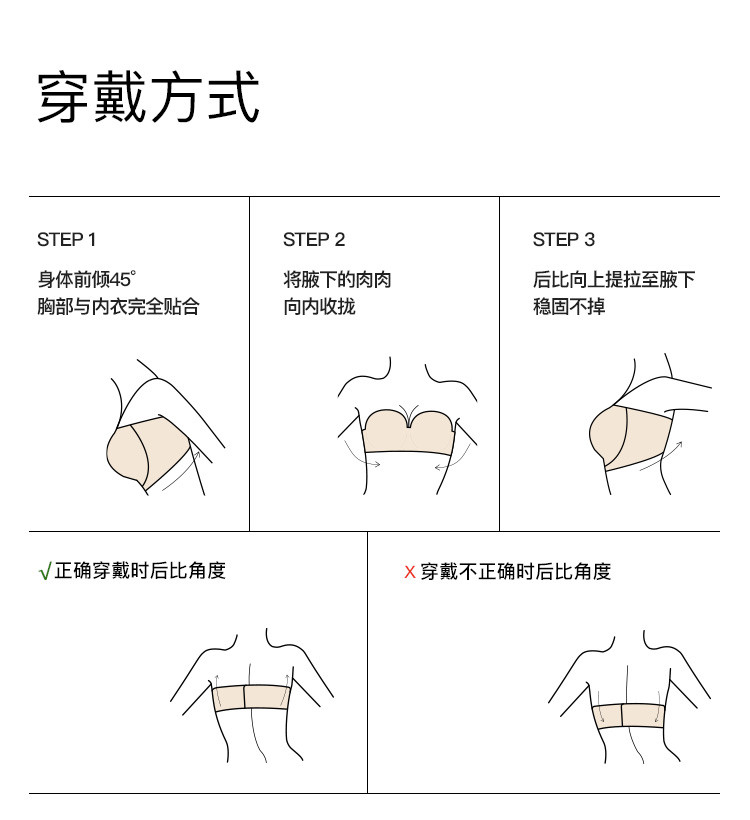 穿戴方式

STEP 1

身体前倾45°
胸部与内衣完全贴合

STEP 2

将腋下的肉肉
向内收拢

STEP 3

后比向上提拉至腋下
稳固不掉

√正确穿戴时后比角度

X 穿戴不正确时后比角度