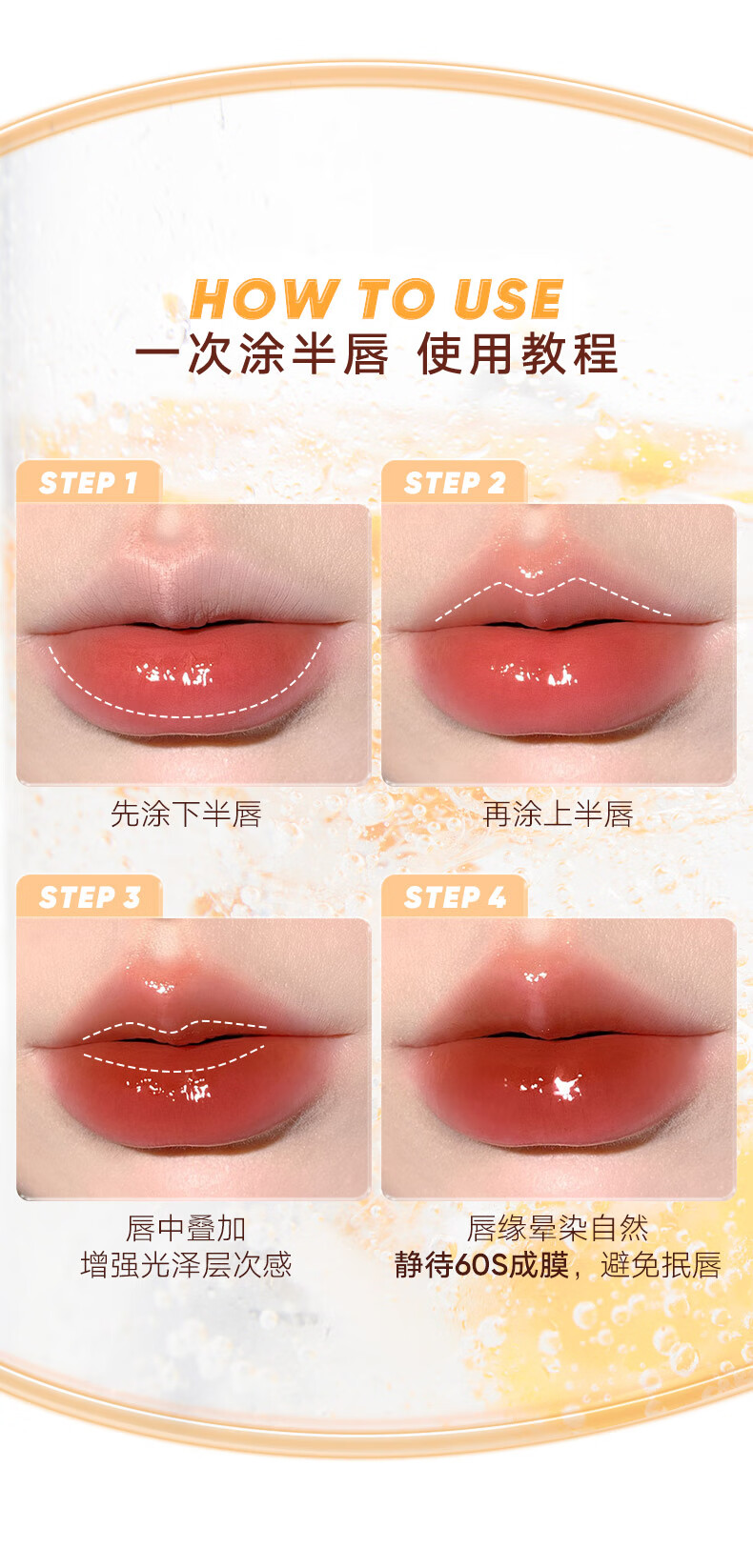 HOW TO USE
一次涂半唇 使用教程

STEP 1

先涂下半唇

STEP 2

再涂上半唇

STEP 3

唇中叠加
增强光泽层次感

STEP 4

唇缘晕染自然
静待60S成膜，避免抿唇