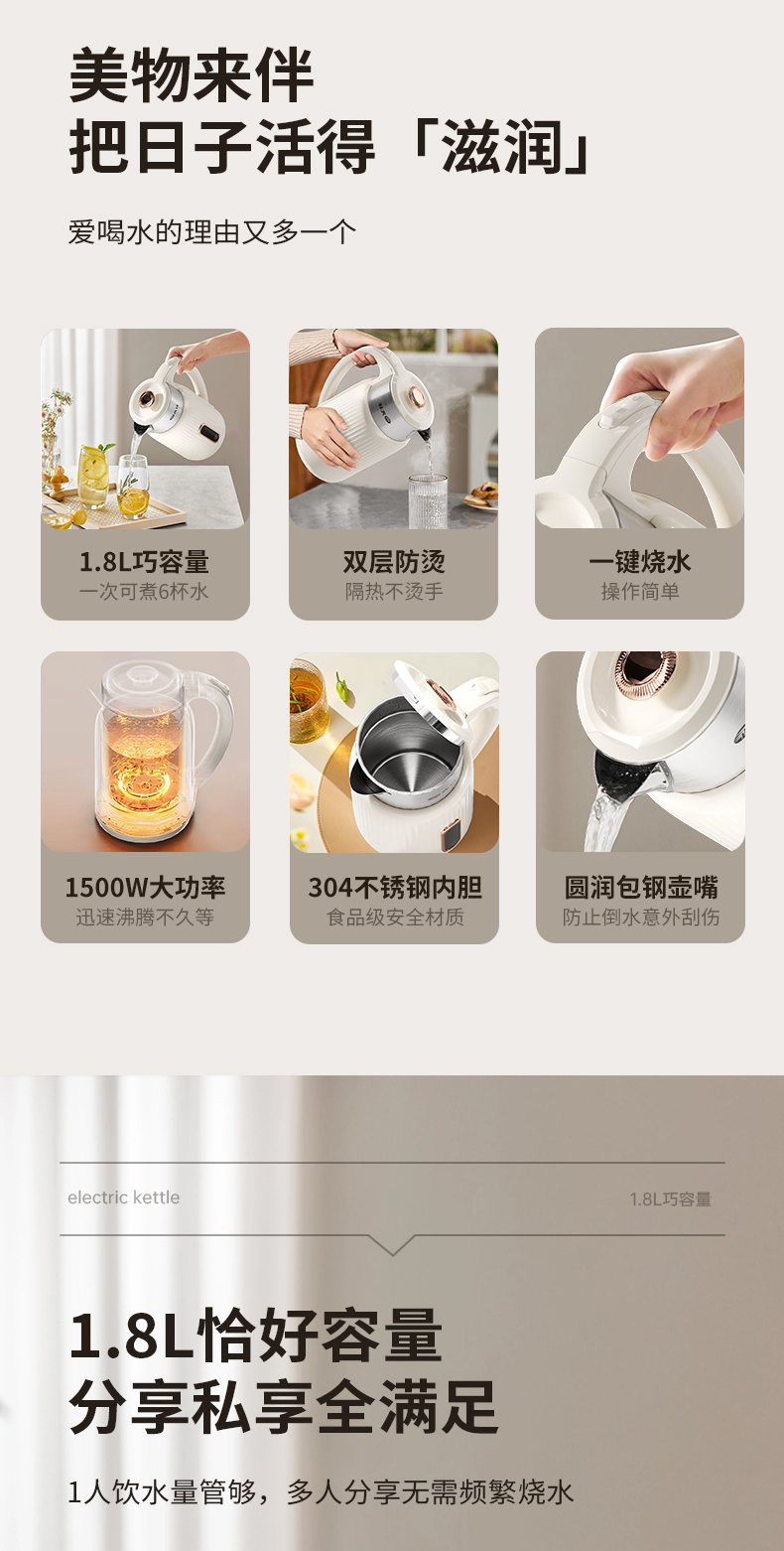 美物来伴
把日子活得「滋润」

爱喝水的理由又多一个

1.8L巧容量
一次可煮6杯水

双层防烫
隔热不烫手

一键烧水
操作简单

1500W大功率
迅速沸腾不久等

304不锈钢内胆
食品级安全材质

圆润包钢壶嘴
防止倒水意外刮伤

electric kettle

1.8L巧容量

1.8L恰好容量
分享私享全满足

1人饮水量管够，多人分享无需频繁烧水