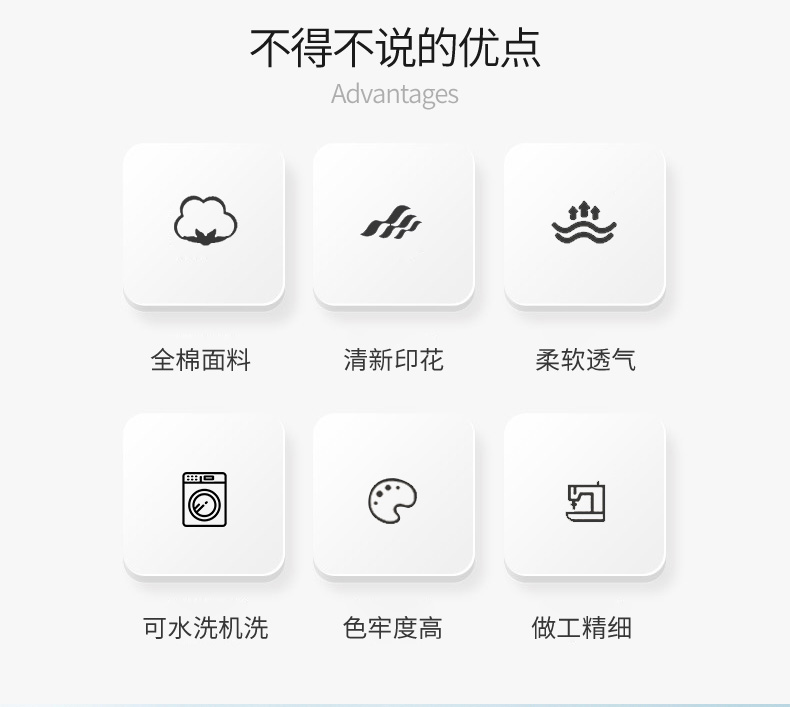 不得不说的优点
Advantages

全棉面料

清新印花

柔软透气

可水洗机洗

色牢度高

做工精细