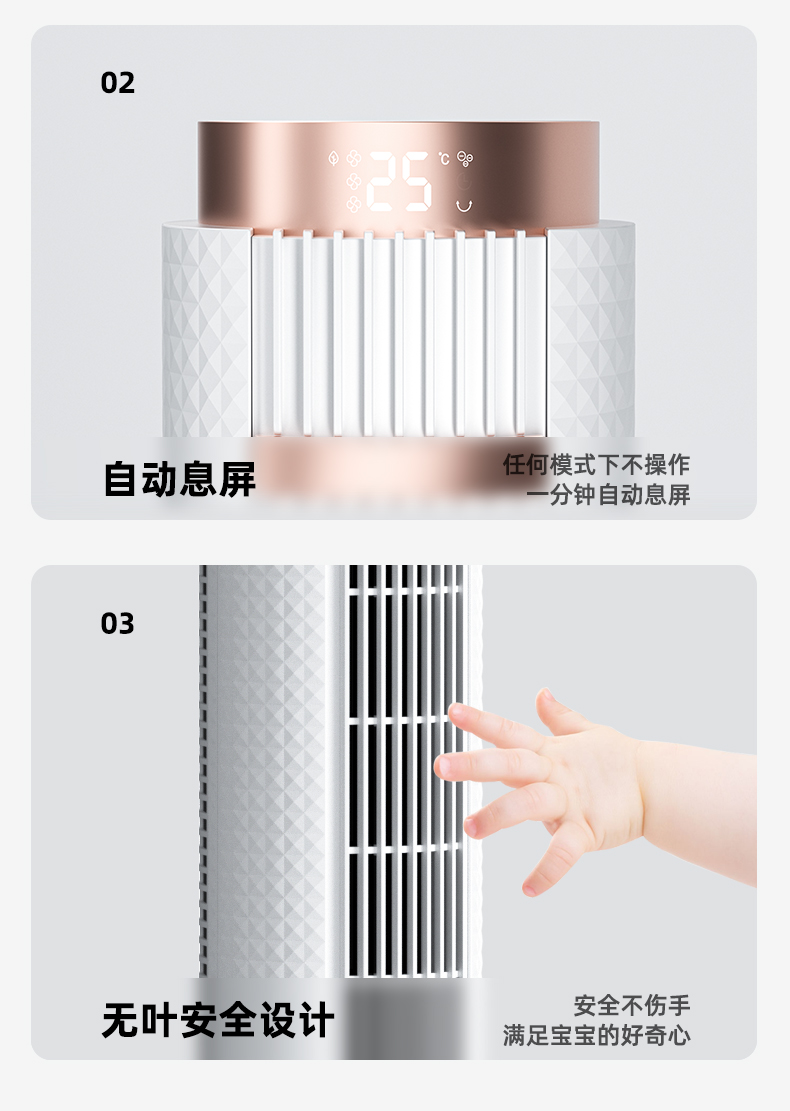 02

25 ℃

自动息屏

任何模式下不操作
一分钟自动息屏

03

无叶安全设计

安全不伤手
满足宝宝的好奇心