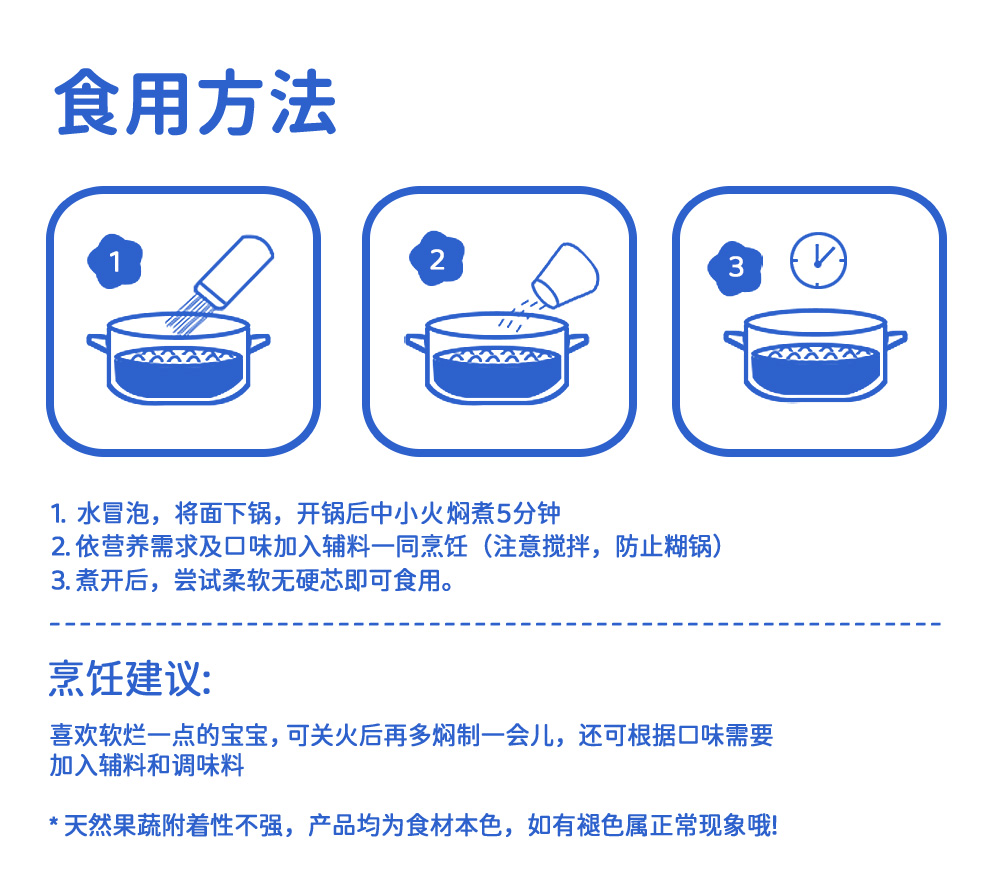 食用方法

1

2

3

1. 水冒泡，将面下锅，开锅后中小火焖煮5分钟
2. 依营养需求及口味加入辅料一同烹饪（注意搅拌，防止糊锅）
3. 煮开后，尝试柔软无硬芯即可食用。

烹饪建议:

喜欢软烂一点的宝宝，可关火后再多焖制一会儿，还可根据口味需要加入辅料和调味料

* 天然果蔬附着性不强，产品均为食材本色，如有褪色属正常现象哦!