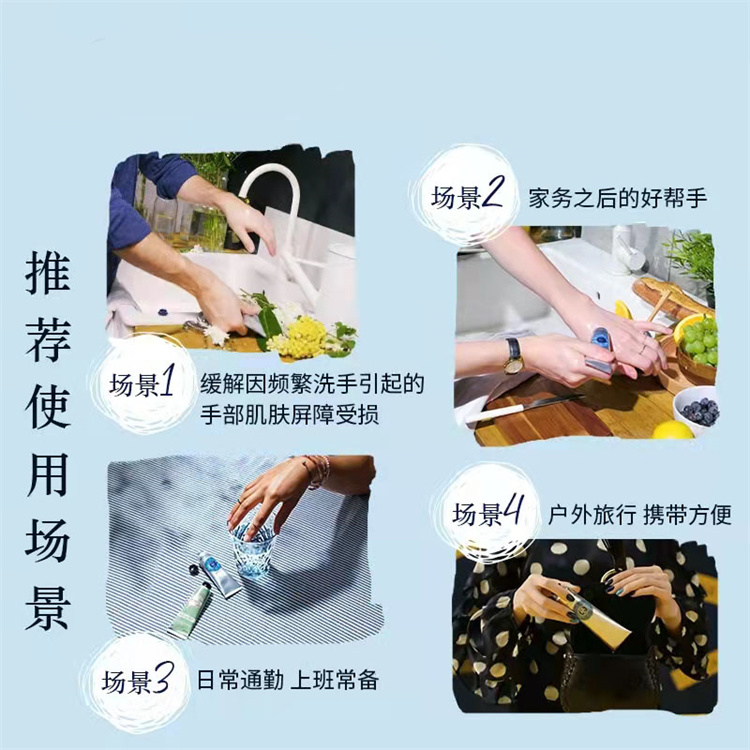 推荐使用场景

场景1 缓解因频繁洗手引起的手部肌肤屏障受损

场景2 家务之后的好帮手

场景3 日常通勤 上班常备

场景4 户外旅行 携带方便