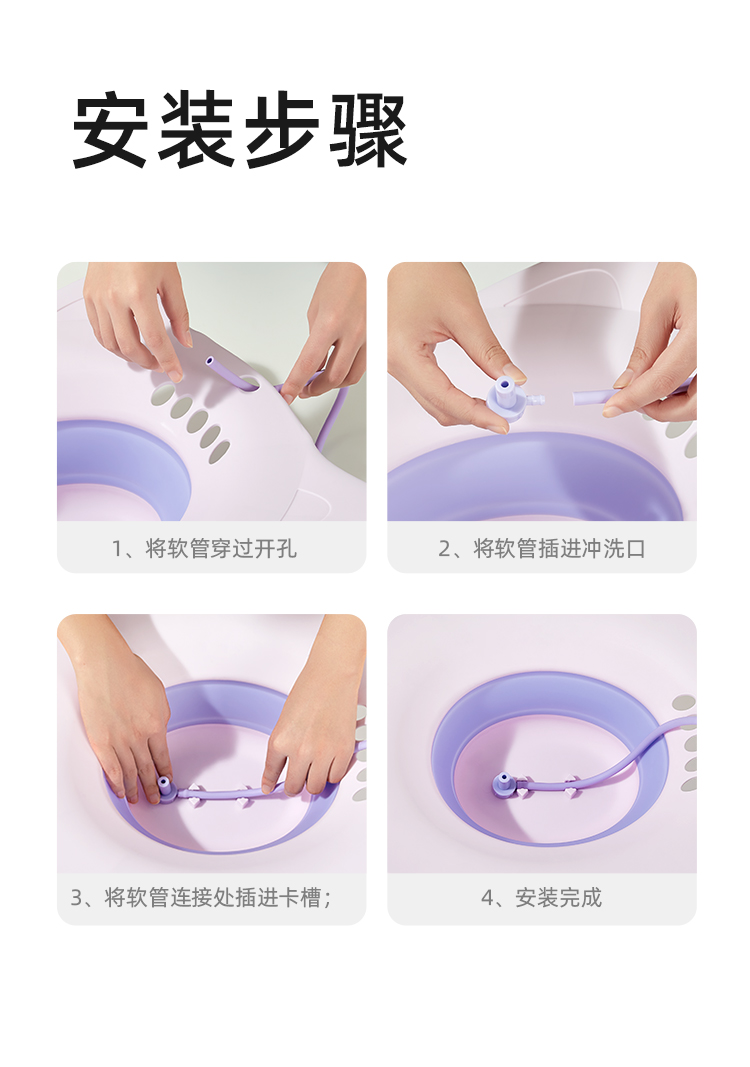 安装步骤

1、将软管穿过开孔

2、将软管插进冲洗口

3、将软管连接处插进卡槽；

4、安装完成