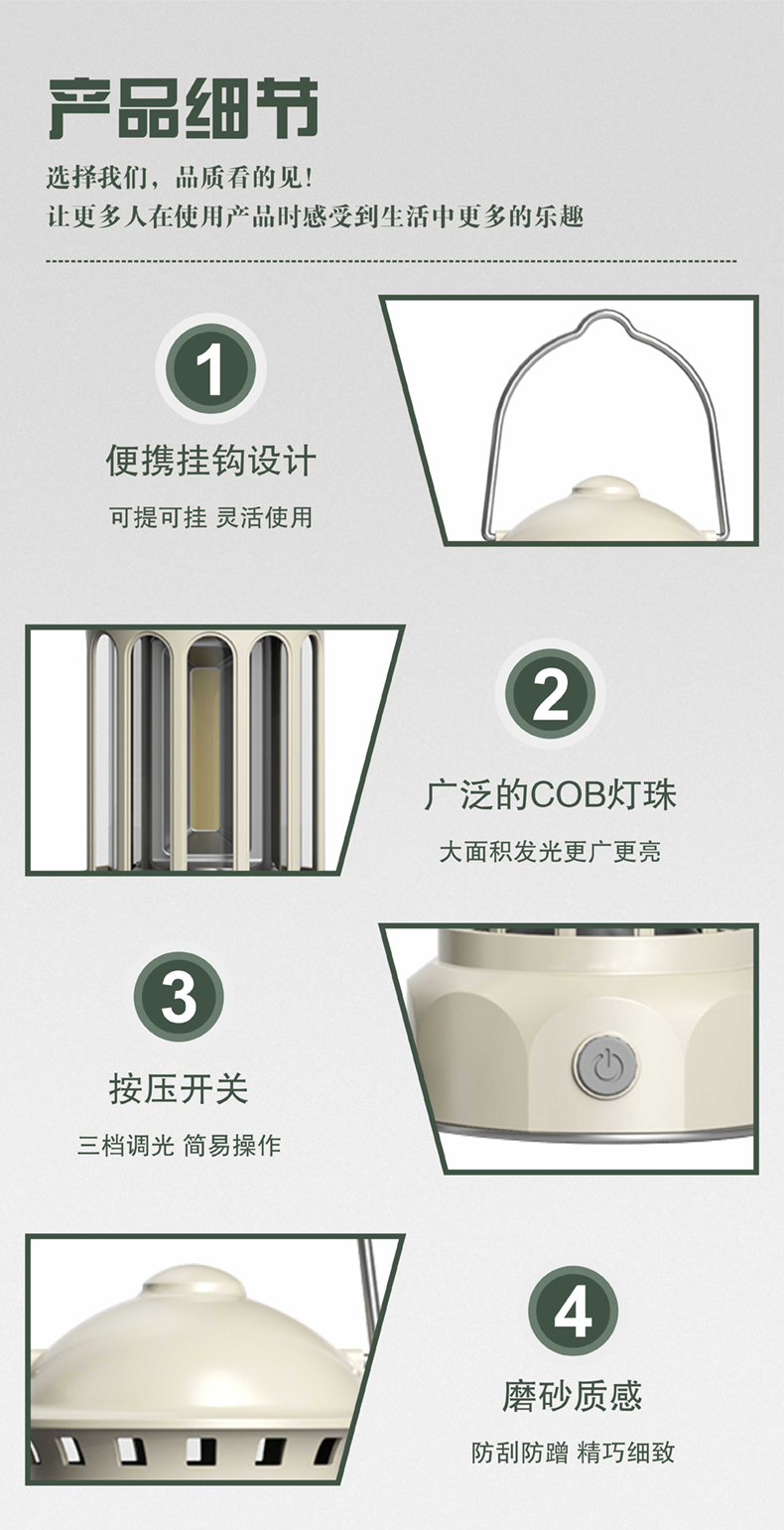 产品细节

选择我们，品质看的见！
让更多人在使用产品时感受到生活中更多的乐趣

1

便携挂钩设计

可提可挂 灵活使用

2

广泛的COB灯珠

大面积发光更广更亮

3

按压开关

三档调光 简易操作

4

磨砂质感

防刮防蹭 精巧细致