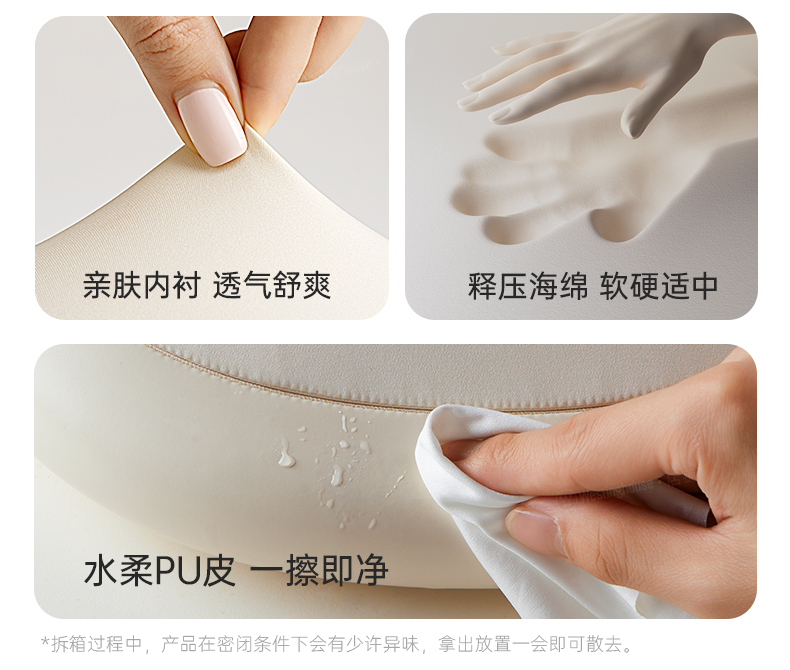 亲肤内衬 透气舒爽

释压海绵 软硬适中

水柔PU皮 一擦即净

*拆箱过程中，产品在密闭条件下会有少许异味，拿出放置一会即可散去。