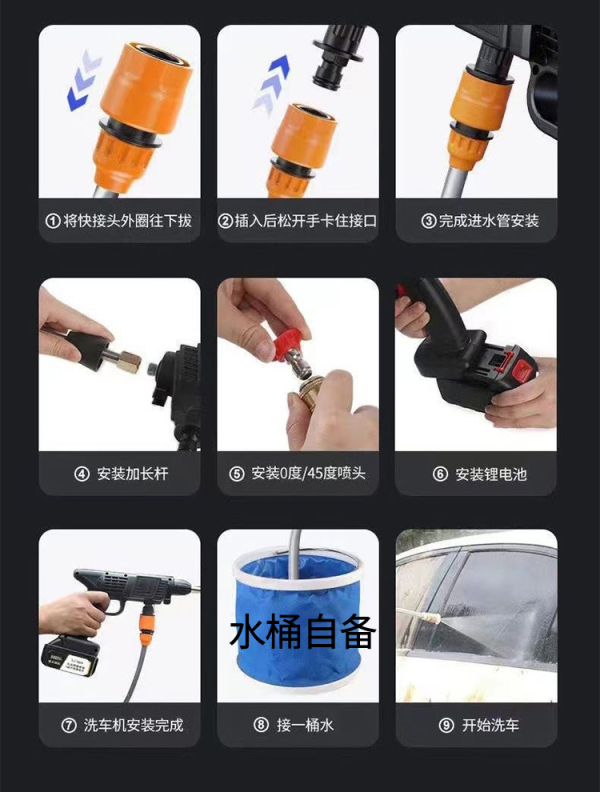 ①将快接头外圈往下拔

②插入后松开手卡住接口

③完成进水管安装

④ 安装加长杆

⑤ 安装0度/45度喷头

⑥ 安装锂电池

⑦ 洗车机安装完成

水桶自备

⑧ 接一桶水

⑨ 开始洗车