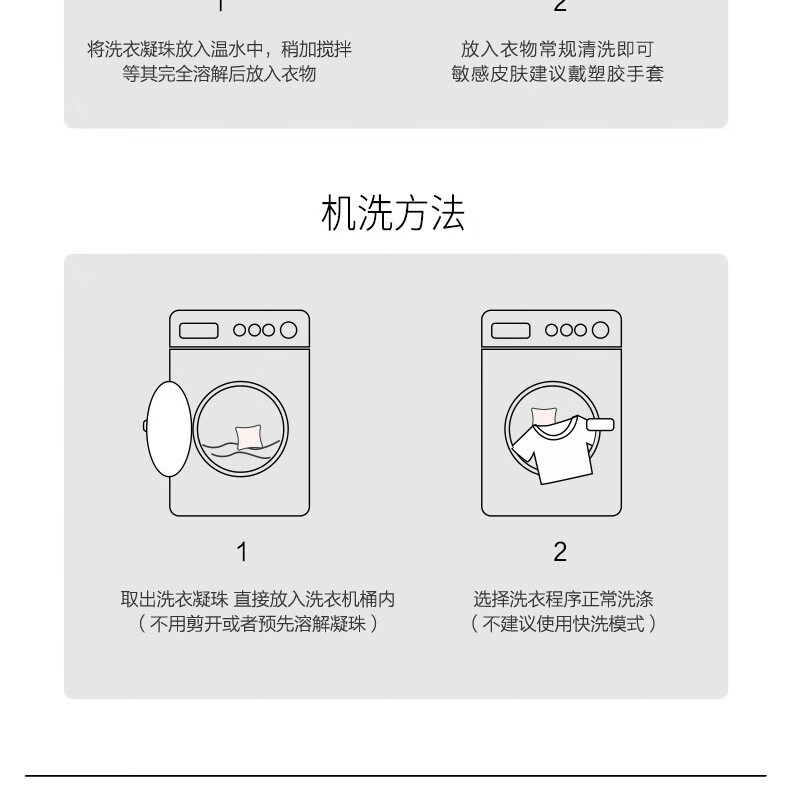 1

将洗衣凝珠放入温水中，稍加搅拌
等其完全溶解后放入衣物

2

放入衣物常规清洗即可
敏感皮肤建议戴塑胶手套

机洗方法

1

取出洗衣凝珠 直接放入洗衣机桶内
（不用剪开或者预先溶解凝珠）

2

选择洗衣程序正常洗涤
（不建议使用快洗模式）