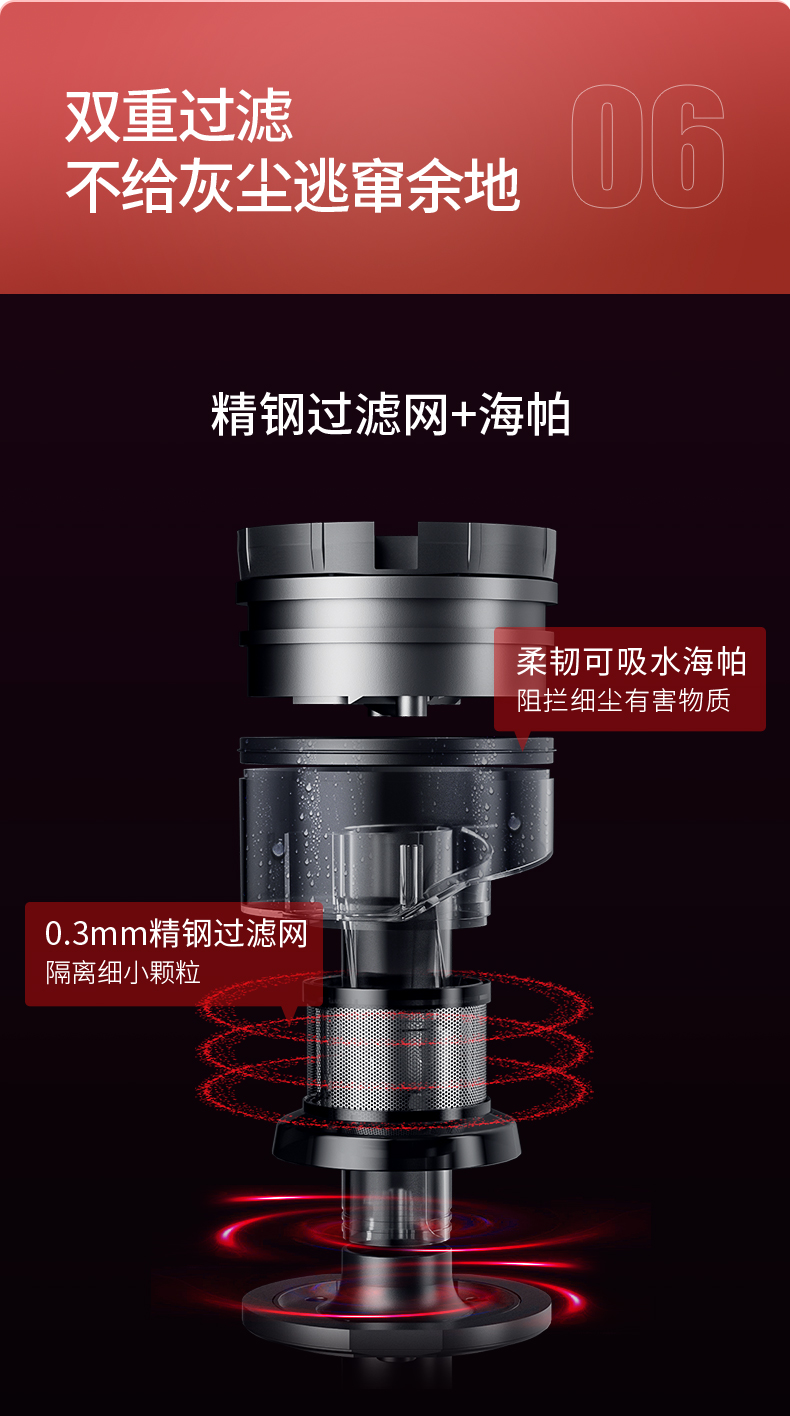 双重过滤
不给灰尘逃窜余地

06

精钢过滤网+海帕

柔韧可吸水海帕
阻拦细尘有害物质

0.3mm精钢过滤网
隔离细小颗粒