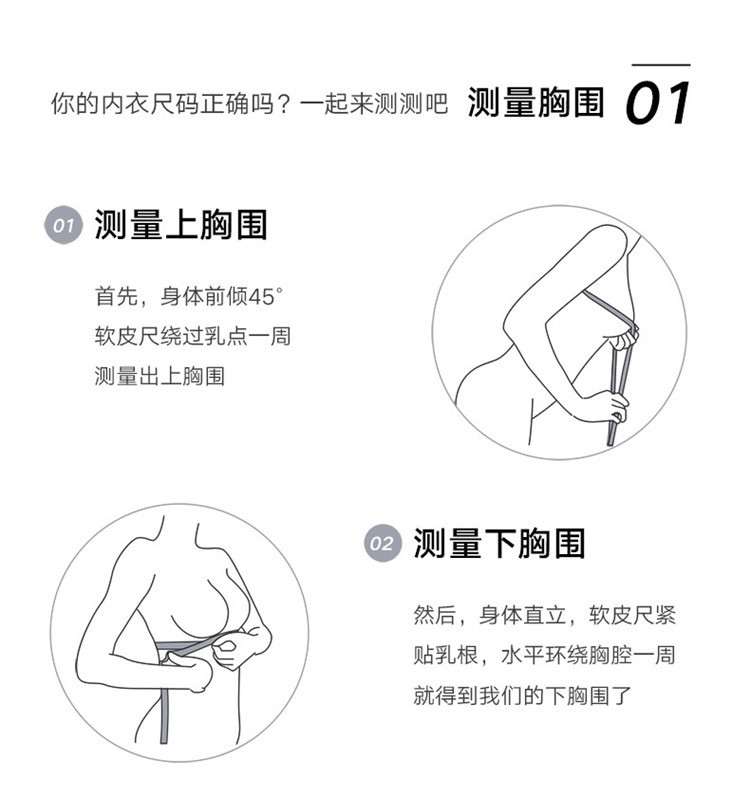 你的内衣尺码正确吗？一起来测测吧 测量胸围 01

01 测量上胸围

首先，身体前倾45°
软皮尺绕过乳点一周
测量出上胸围

02 测量下胸围

然后，身体直立，软皮尺紧贴乳根，水平环绕胸腔一周
就得到我们的下胸围了