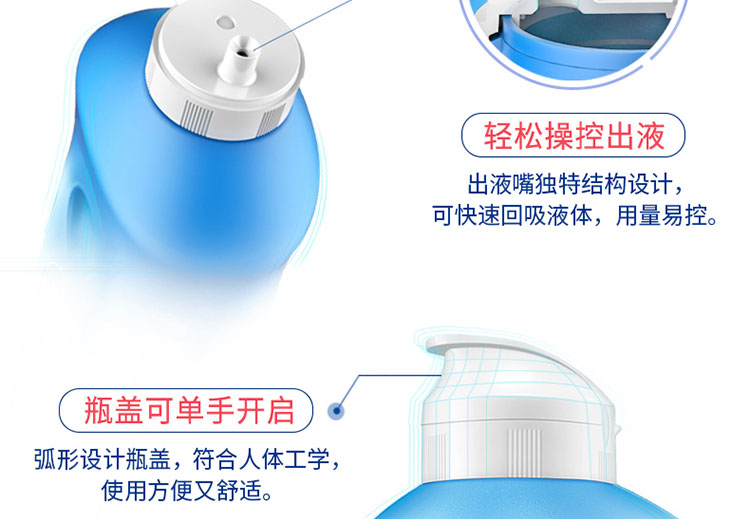 轻松操控出液

出液嘴独特结构设计，
可快速回吸液体，用量易控。

瓶盖可单手开启

弧形设计瓶盖，符合人体工学，
使用方便又舒适。