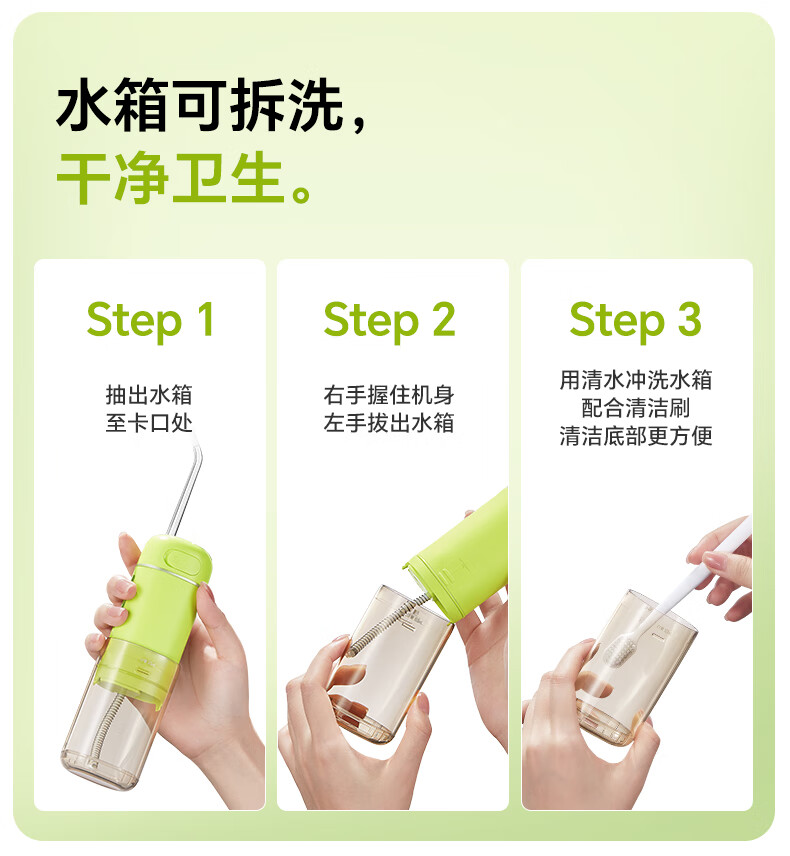 水箱可拆洗，
干净卫生。

Step 1

抽出水箱
至卡口处

Step 2

右手握住机身
左手拔出水箱

Step 3

用清水冲洗水箱
配合清洁刷
清洁底部更方便