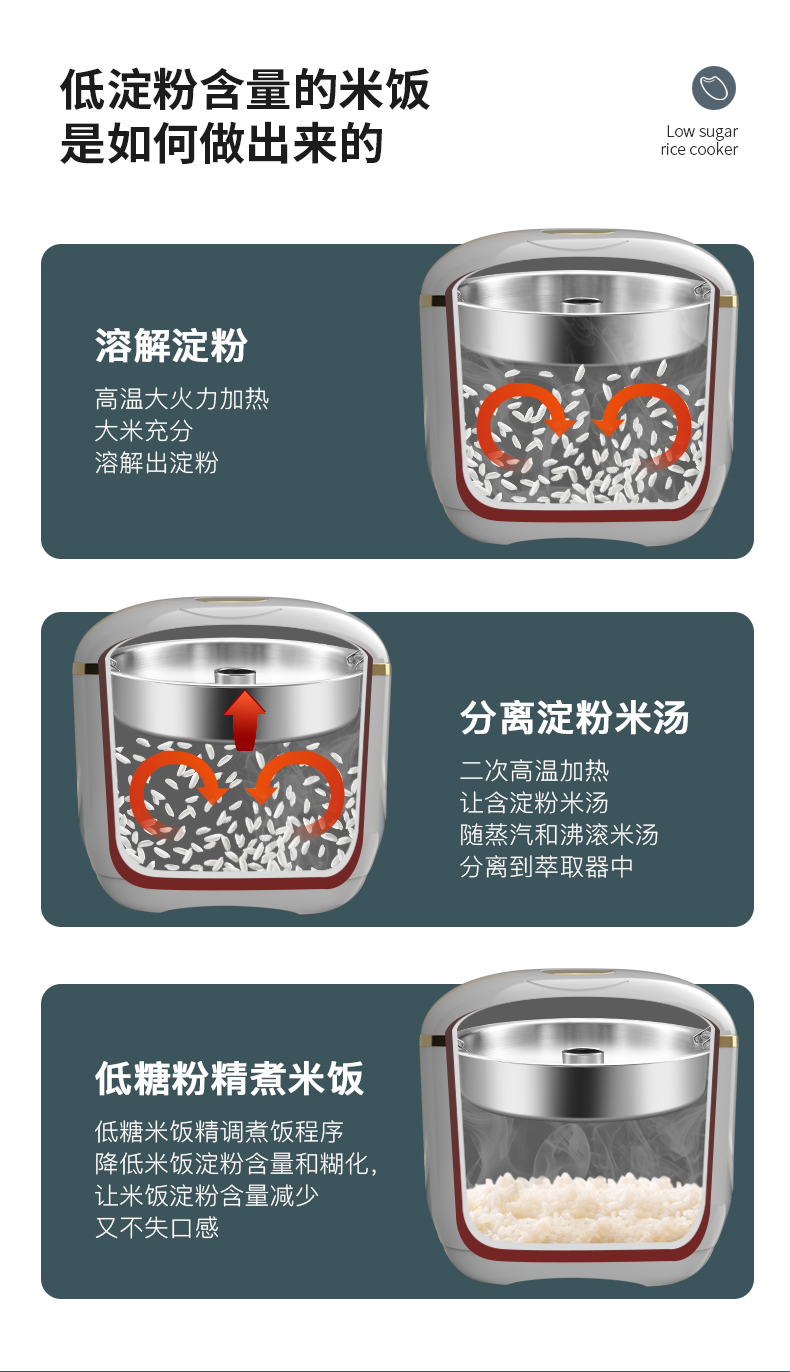 低淀粉含量的米饭
是如何做出来的

Low sugar
rice cooker

溶解淀粉

高温大火力加热
大米充分
溶解出淀粉

分离淀粉米汤

二次高温加热
让含淀粉米汤
随蒸汽和沸滚米汤
分离到萃取器中

低糖粉精煮米饭

低糖米饭精调煮饭程序
降低米饭淀粉含量和糊化，
让米饭淀粉含量减少
又不失口感