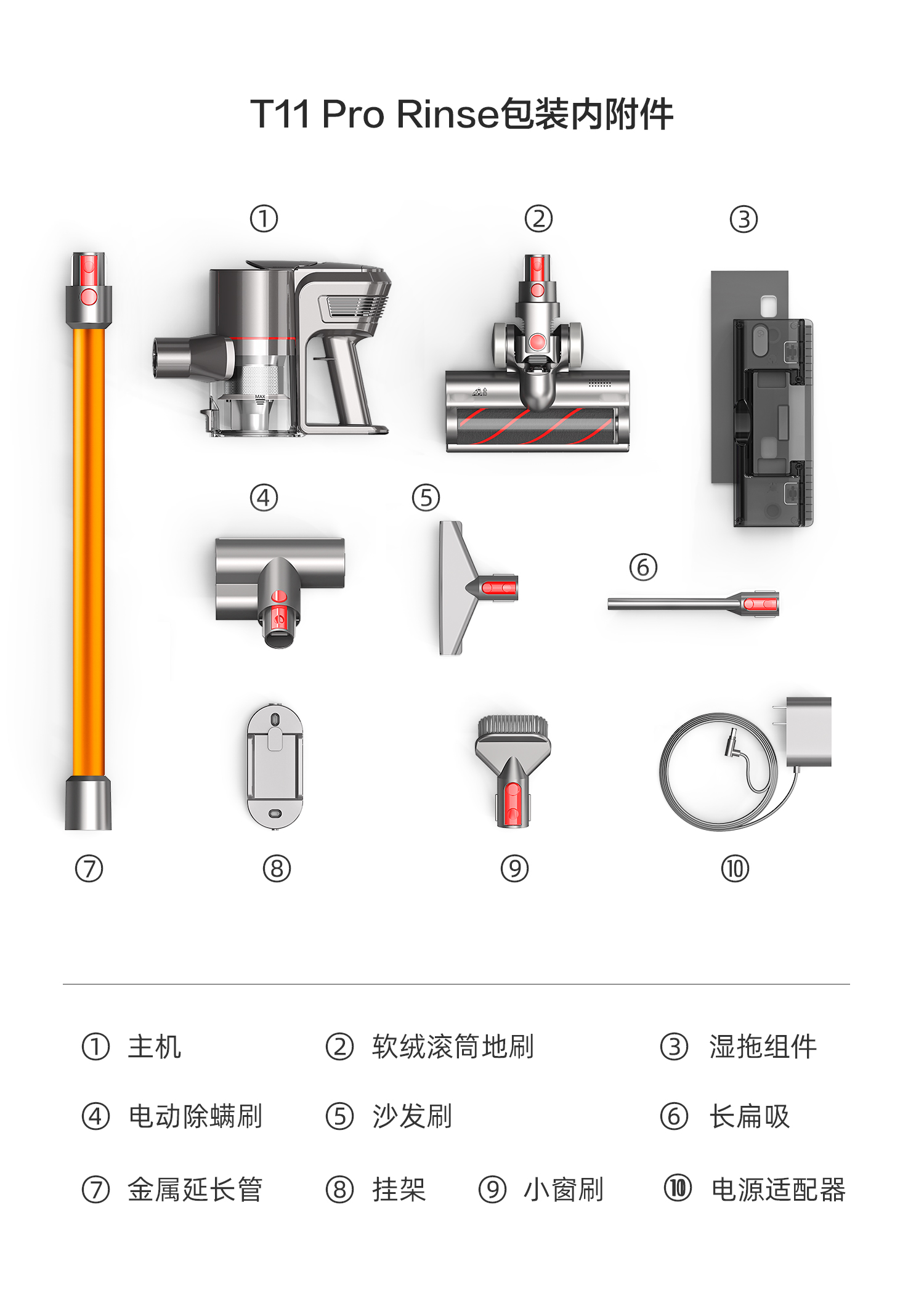 T11 Pro Rinse包装内附件

①

②

③

MAX

④

⑤

⑥

⑦

⑧

⑨

⑩

① 主机 ② 软绒滚筒地刷 ③ 湿拖组件

④ 电动除螨刷 ⑤ 沙发刷 ⑥ 长扁吸

⑦ 金属延长管 ⑧ 挂架 ⑨ 小窗刷 ⑩ 电源适配器