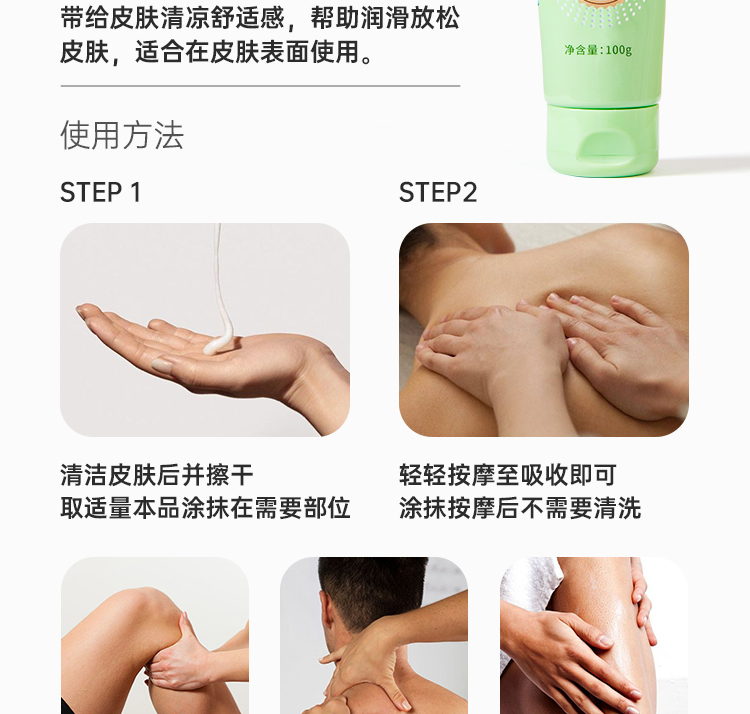 带给皮肤清凉舒适感，帮助润滑放松皮肤，适合在皮肤表面使用。

净含量：100g

使用方法

STEP 1

清洁皮肤后并擦干
取适量本品涂抹在需要部位

STEP2

轻轻按摩至吸收即可
涂抹按摩后不需要清洗