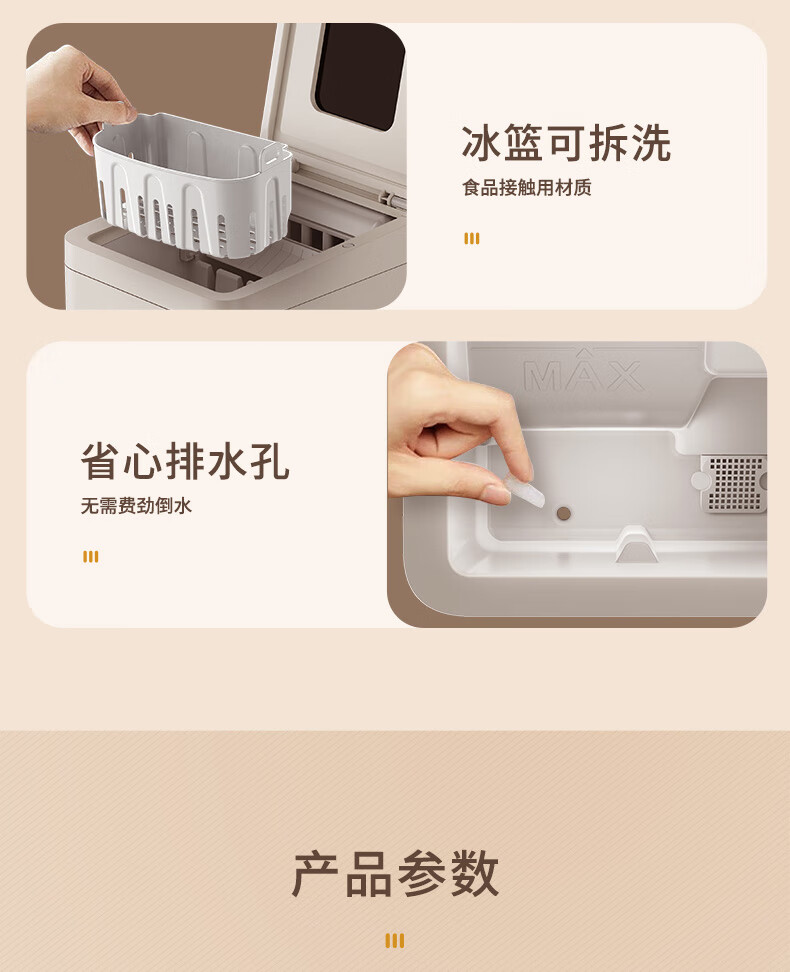 冰篮可拆洗

食品接触用材质

MAX

省心排水孔

无需费劲倒水

产品参数