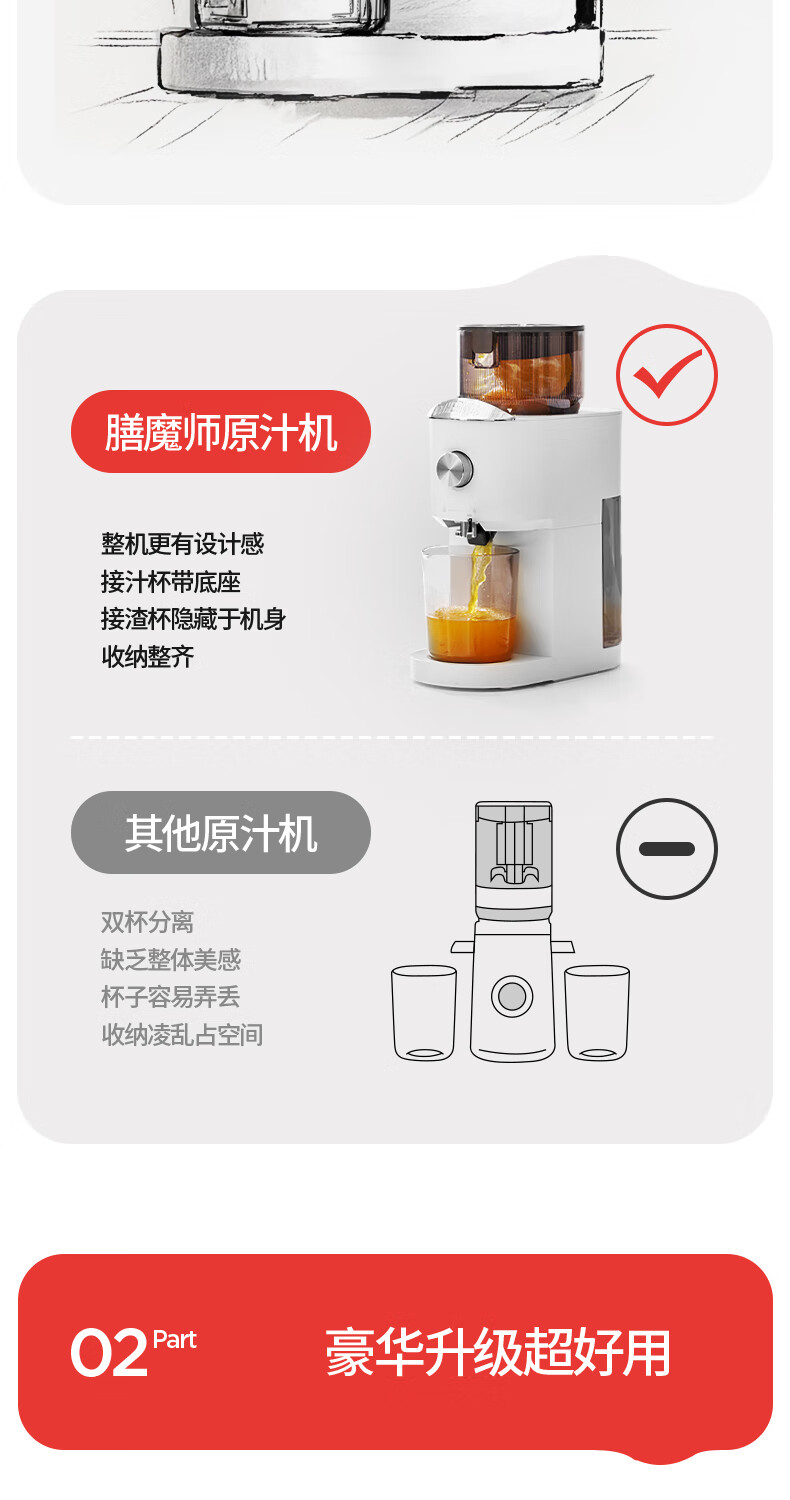 膳魔师原汁机

整机更有设计感
接汁杯带底座
接渣杯隐藏于机身
收纳整齐

其他原汁机

双杯分离
缺乏整体美感
杯子容易弄丢
收纳凌乱占空间

02 Part

豪华升级超好用