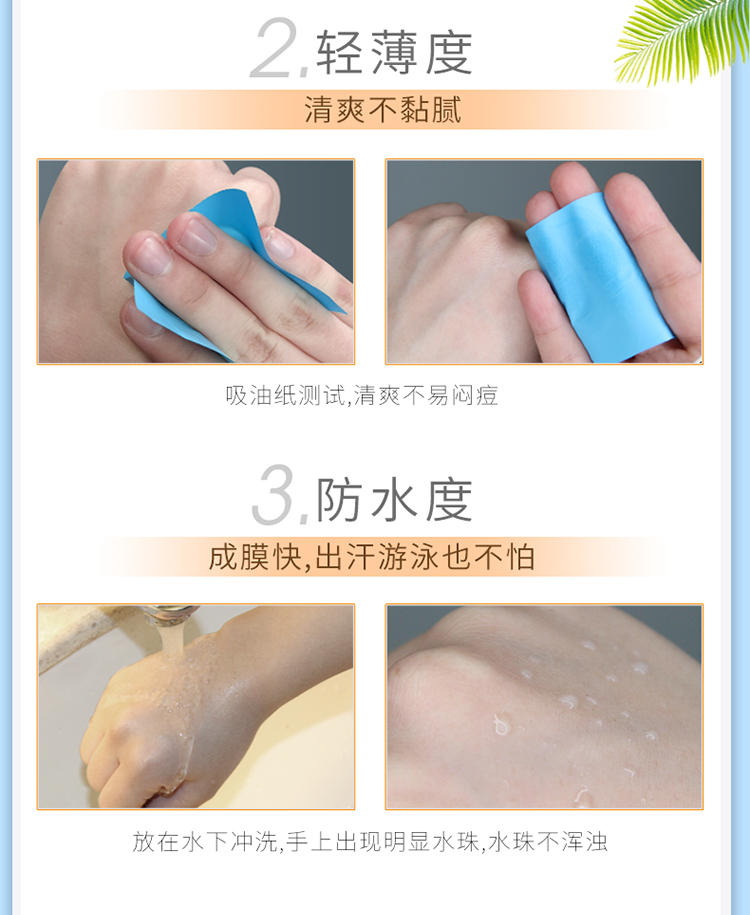 2.轻薄度

清爽不黏腻

吸油纸测试,清爽不易闷痘

3.防水度

成膜快,出汗游泳也不怕

放在水下冲洗,手上出现明显水珠,水珠不浑浊