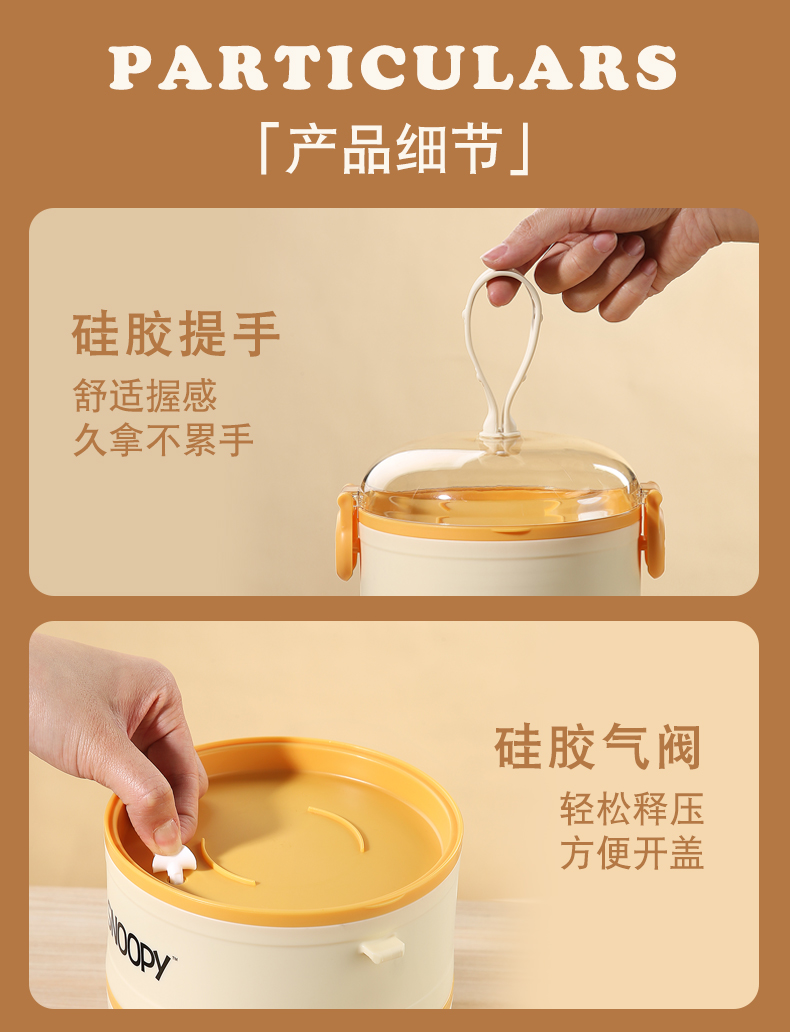 PARTICULARS

「产品细节」

硅胶提手

舒适握感
久拿不累手

硅胶气阀

轻松释压
方便开盖

NOOPY™