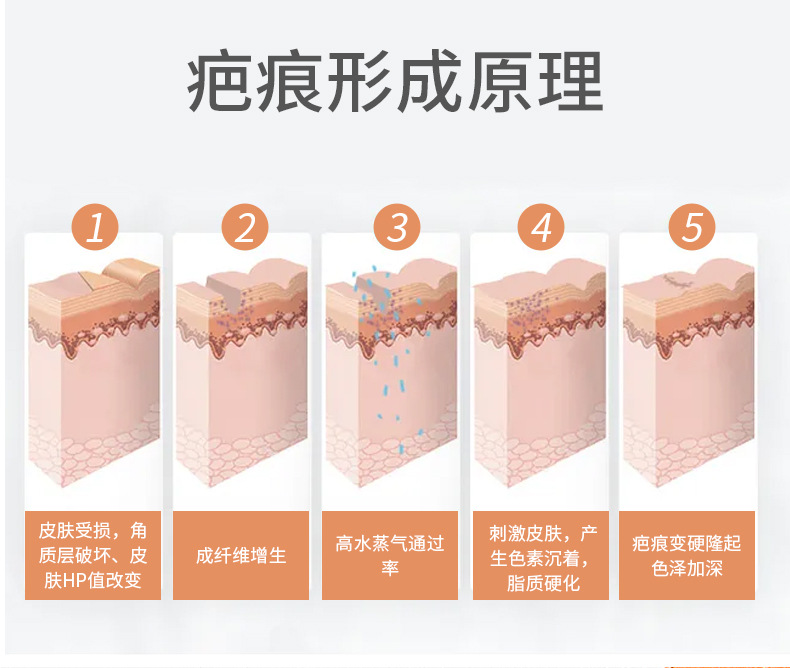 疤痕形成原理

1

皮肤受损，角质层破坏、皮肤HP值改变

2

成纤维增生

3

高水蒸气通过率

4

刺激皮肤，产生色素沉着，脂质硬化

5

疤痕变硬隆起色泽加深