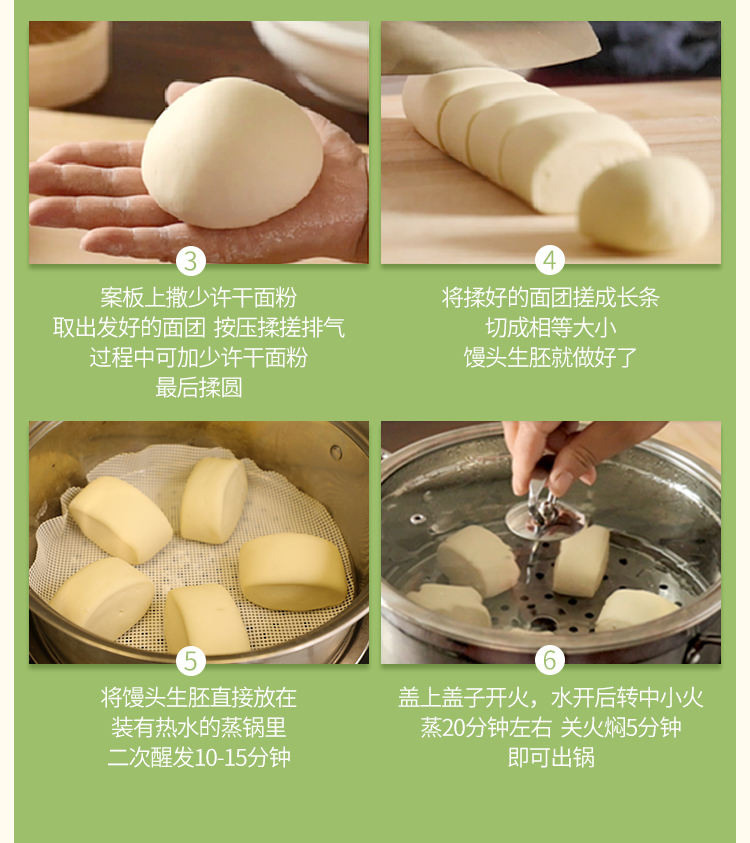 3

案板上撒少许干面粉
取出发好的面团 按压揉搓排气
过程中可加少许干面粉
最后揉圆

4

将揉好的面团搓成长条
切成相等大小
馒头生胚就做好了

5

将馒头生胚直接放在
装有热水的蒸锅里
二次醒发10-15分钟

6

盖上盖子开火，水开后转中小火
蒸20分钟左右 关火焖5分钟
即可出锅