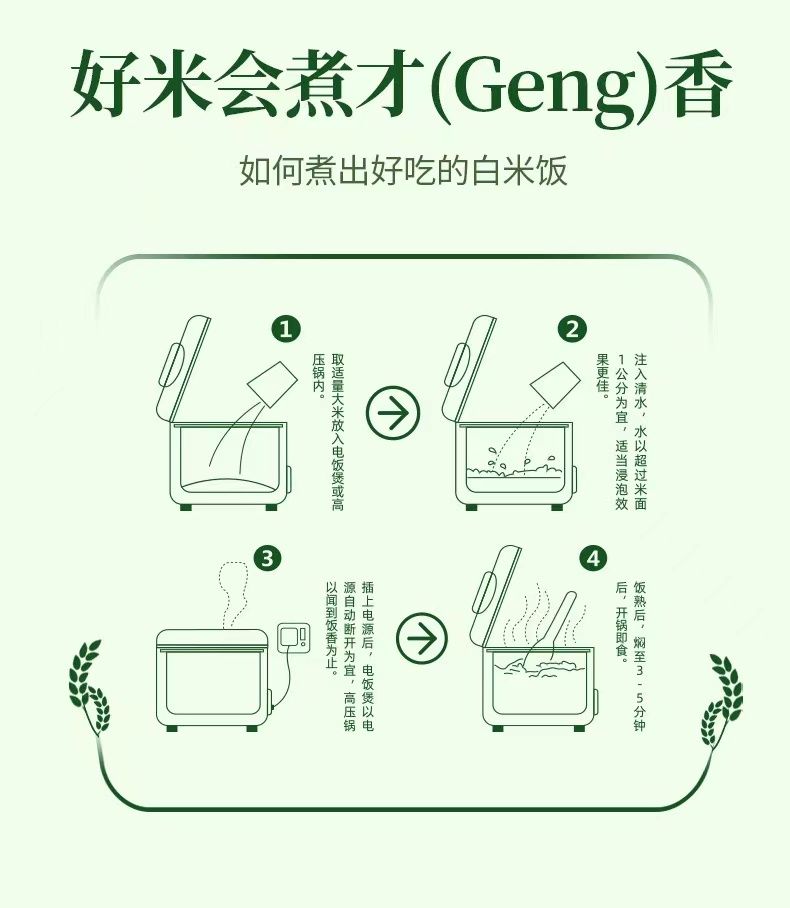 好米会煮才(Geng)香

如何煮出好吃的白米饭

1
取适量大米放入电饭煲或高压锅内。

2
注入清水，水以超过米面1公分为宜，适当浸泡效果更佳。

3
插上电源后，电饭煲以电源自动断开为宜，高压锅以闻到饭香为止。

4
饭熟后，焖至3-5分钟后，开锅即食。