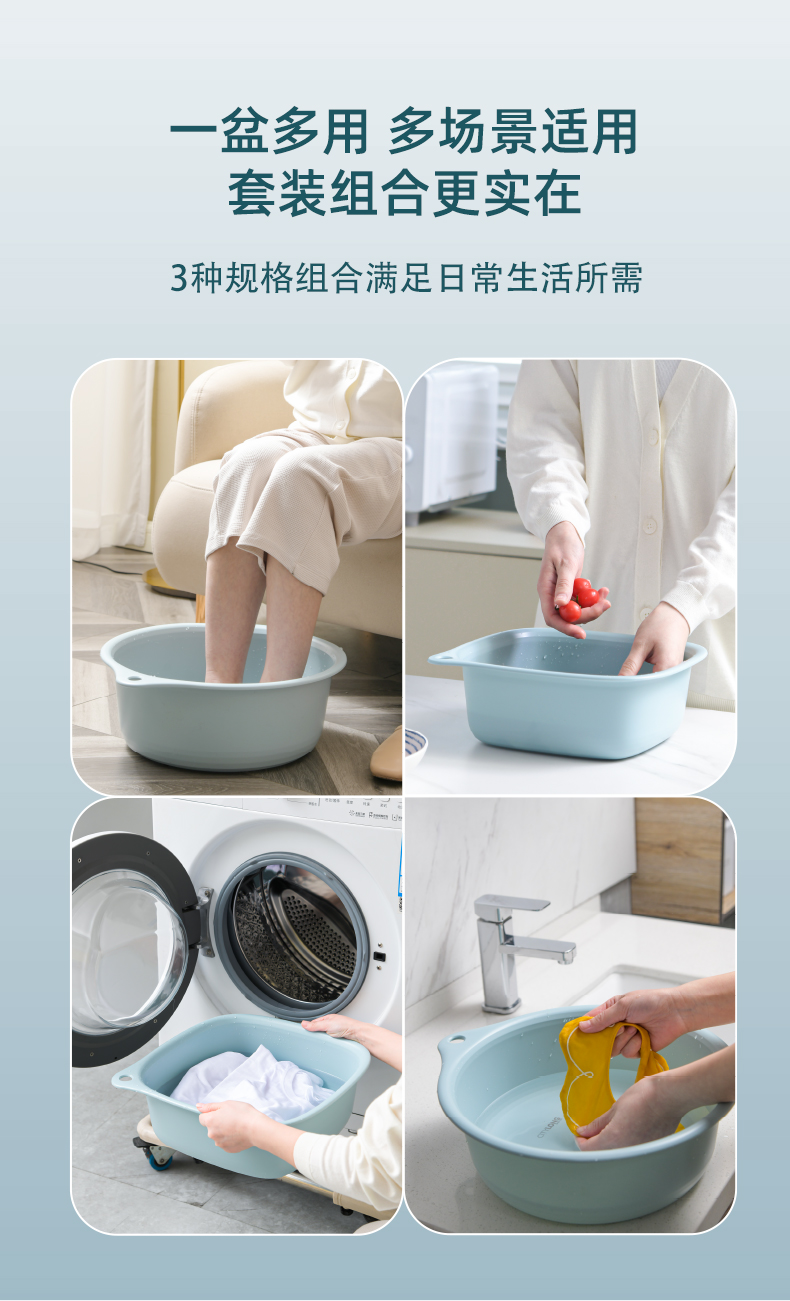 一盆多用 多场景适用
套装组合更实在

3种规格组合满足日常生活所需