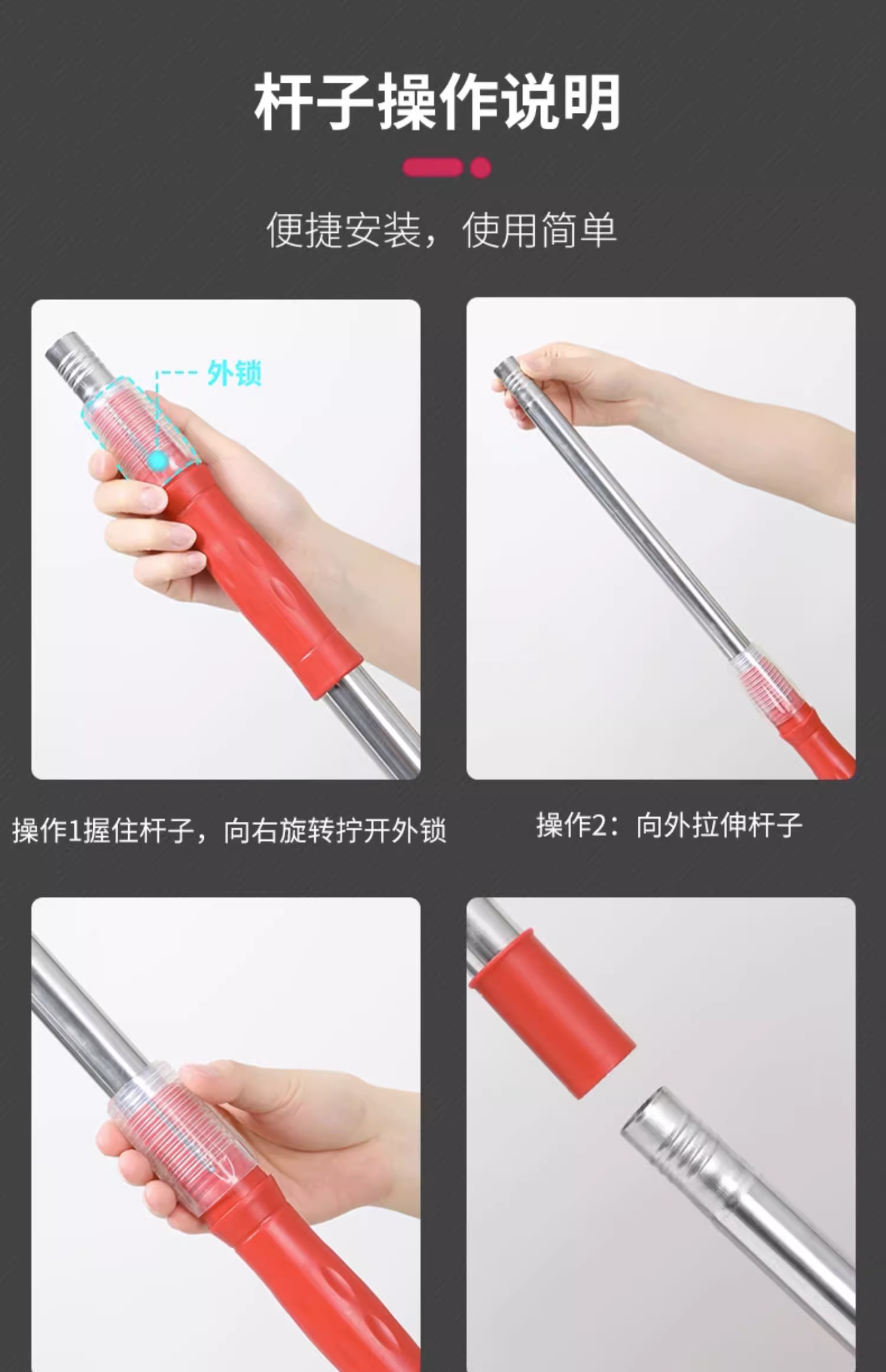 杆子操作说明

便捷安装，使用简单

外锁

操作1握住杆子，向右旋转拧开外锁

操作2：向外拉伸杆子