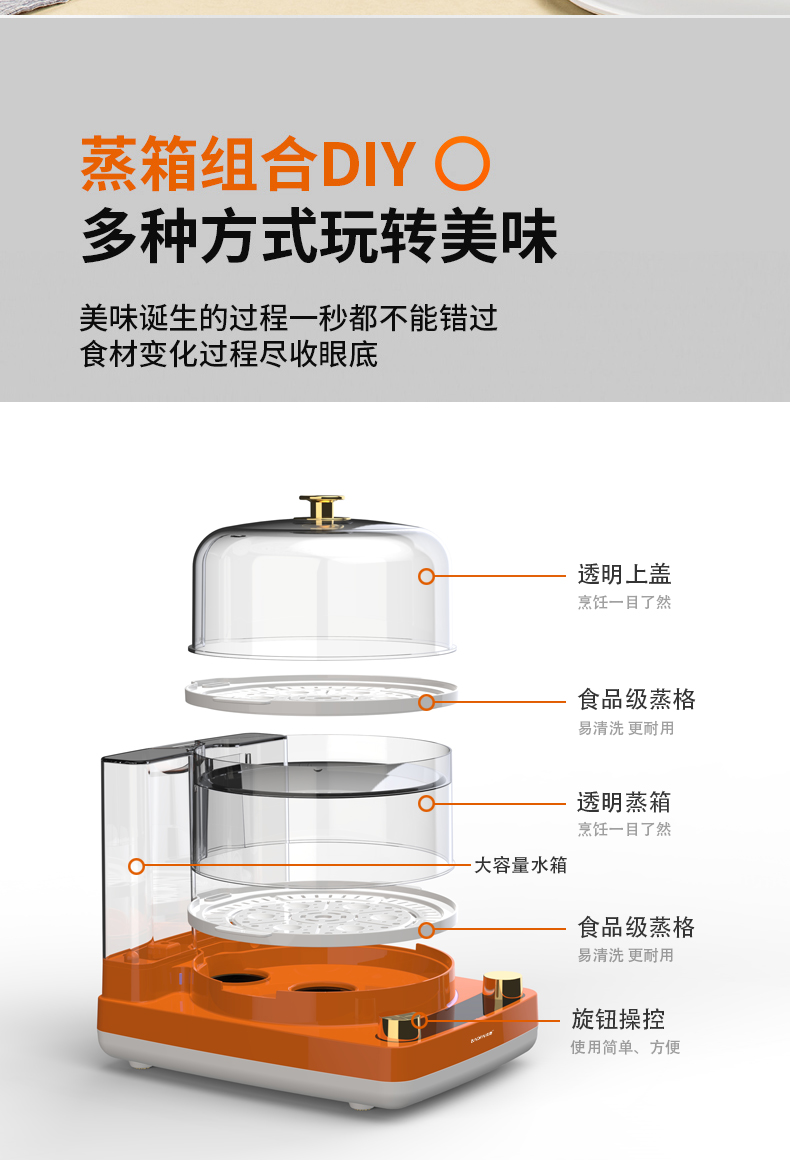 蒸箱组合DIY
多种方式玩转美味

美味诞生的过程一秒都不能错过
食材变化过程尽收眼底

透明上盖
烹饪一目了然

食品级蒸格
易清洗 更耐用

透明蒸箱
烹饪一目了然

大容量水箱

食品级蒸格
易清洗 更耐用

旋钮操控
使用简单、方便