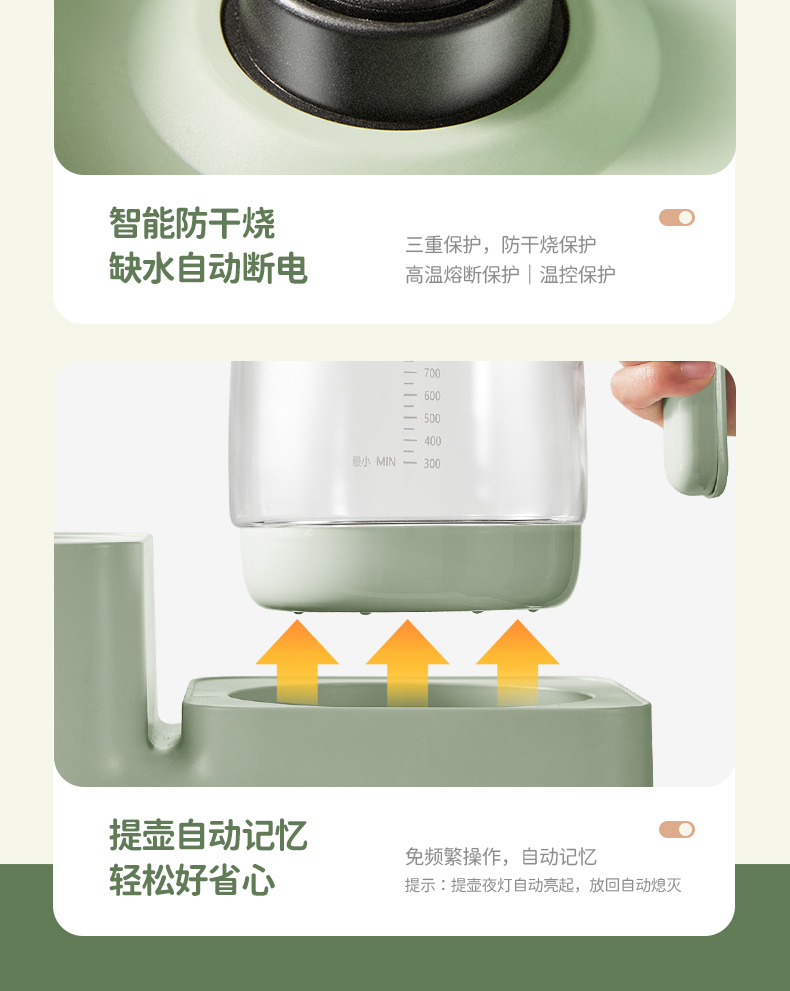 智能防干烧
缺水自动断电

三重保护，防干烧保护
高温熔断保护｜温控保护

700
600
500
400
最小 MIN 300

提壶自动记忆
轻松好省心

免频繁操作，自动记忆
提示：提壶夜灯自动亮起，放回自动熄灭