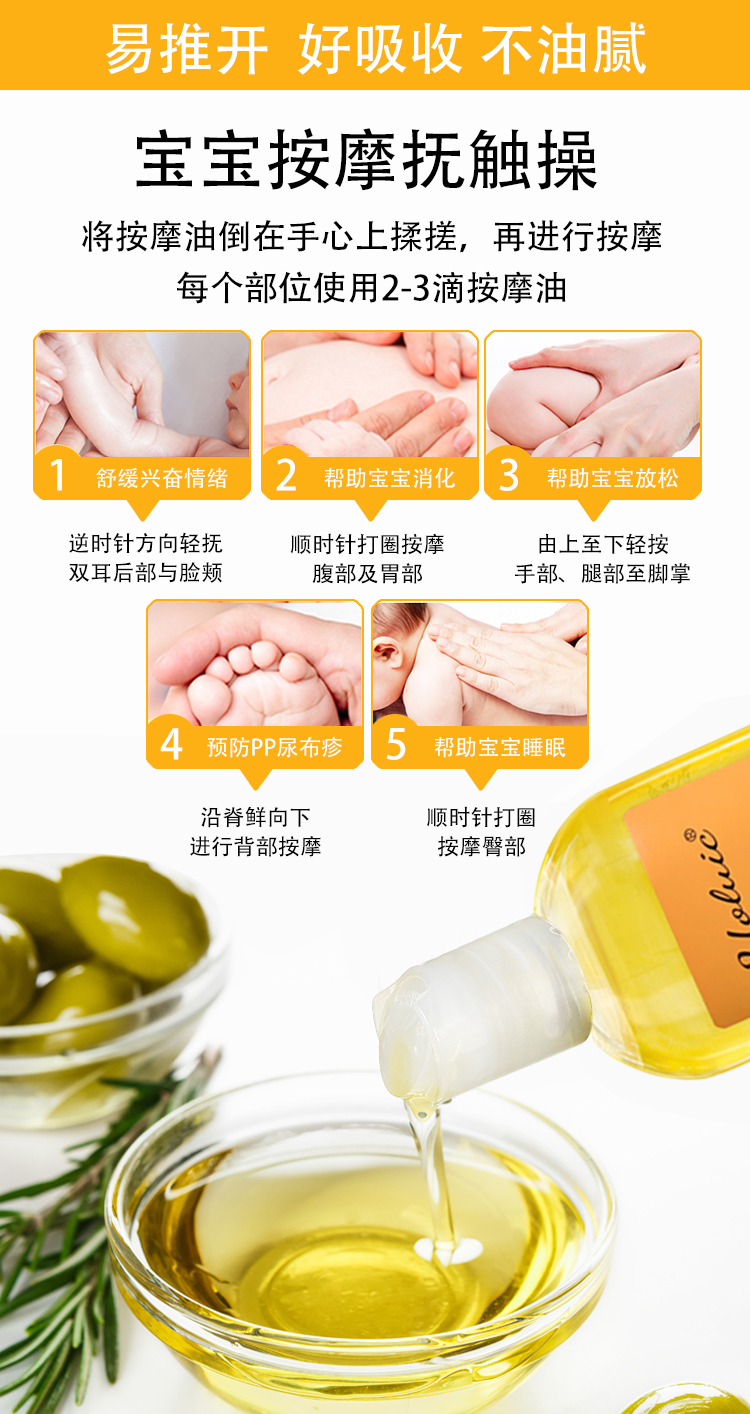 易推开 好吸收 不油腻

宝宝按摩抚触操

将按摩油倒在手心上揉搓，再进行按摩
每个部位使用2-3滴按摩油

1 舒缓兴奋情绪

逆时针方向轻抚
双耳后部与脸颊

2 帮助宝宝消化

顺时针打圈按摩
腹部及胃部

3 帮助宝宝放松

由上至下轻按
手部、腿部至脚掌

4 预防PP尿布疹

沿脊鲜向下
进行背部按摩

5 帮助宝宝睡眠

顺时针打圈
按摩臀部

Holuic