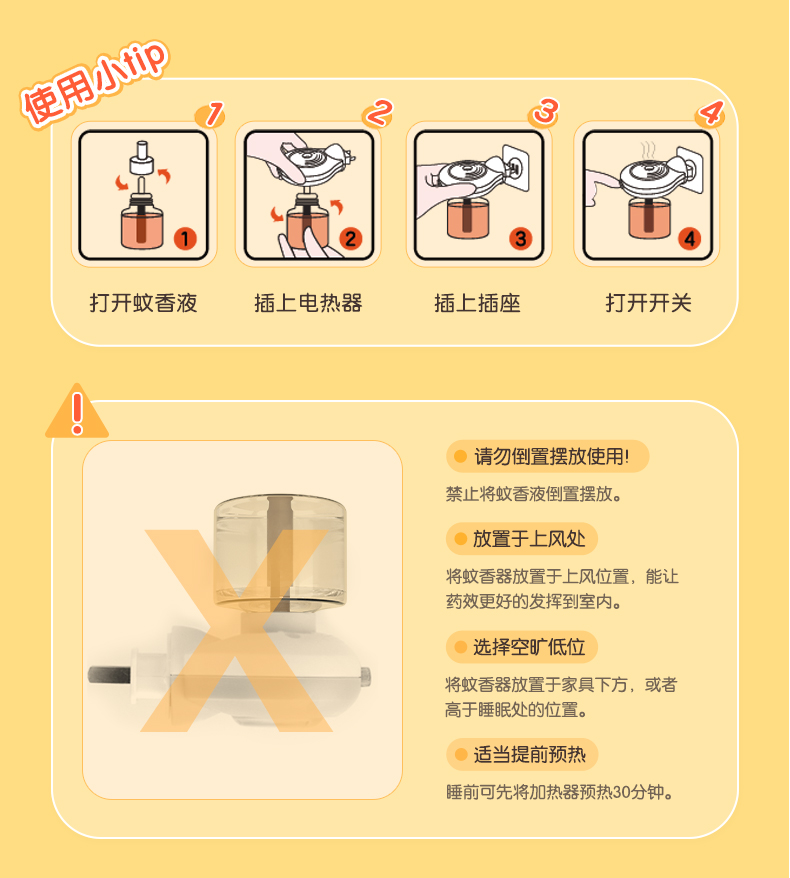 使用小tip

1
1
打开蚊香液

2
2
插上电热器

3
3
插上插座

4
4
打开开关

!

X

请勿倒置摆放使用!
禁止将蚊香液倒置摆放。

放置于上风处
将蚊香器放置于上风位置，能让药效更好的发挥到室内。

选择空旷低位
将蚊香器放置于家具下方，或者高于睡眠处的位置。

适当提前预热
睡前可先将加热器预热30分钟。