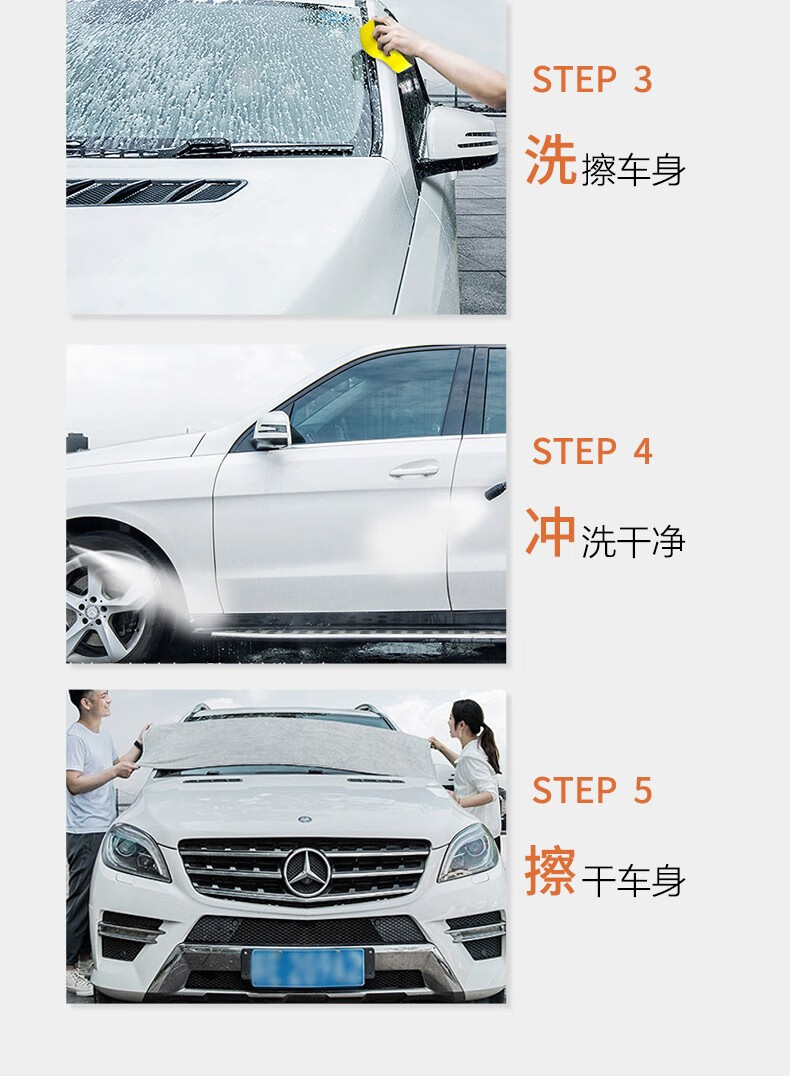 STEP 3
洗擦车身

STEP 4
冲洗干净

STEP 5
擦干车身