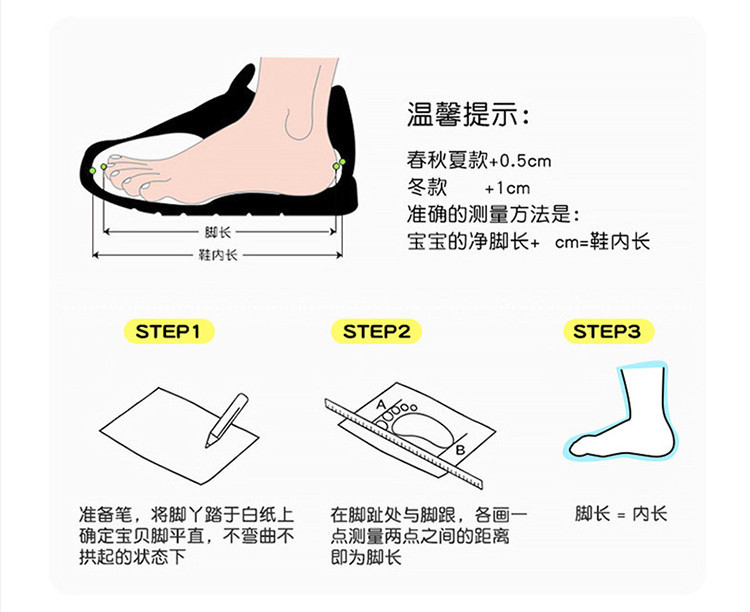 脚长

鞋内长

温馨提示：

春秋夏款+0.5cm

冬款 +1cm

准确的测量方法是：

宝宝的净脚长+ cm=鞋内长

STEP1

准备笔，将脚丫踏于白纸上确定宝贝脚平直，不弯曲不拱起的状态下

STEP2

A

B

在脚趾处与脚跟，各画一点测量两点之间的距离即为脚长

STEP3

脚长 = 内长