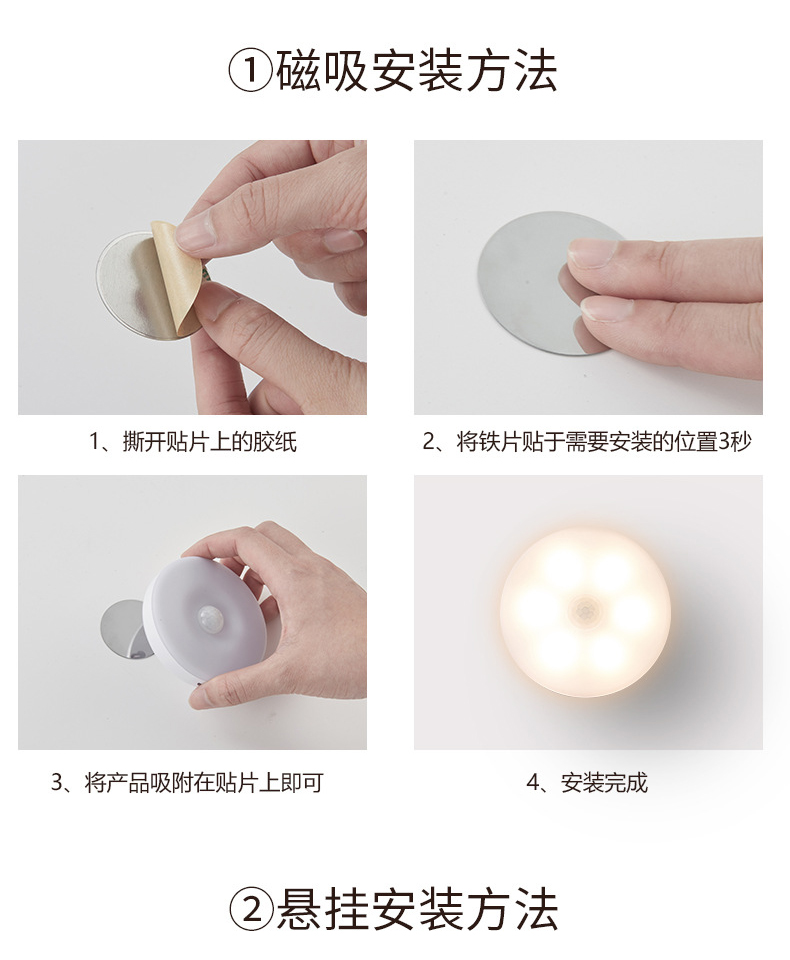 ①磁吸安装方法

1、撕开贴片上的胶纸

2、将铁片贴于需要安装的位置3秒

3、将产品吸附在贴片上即可

4、安装完成

②悬挂安装方法