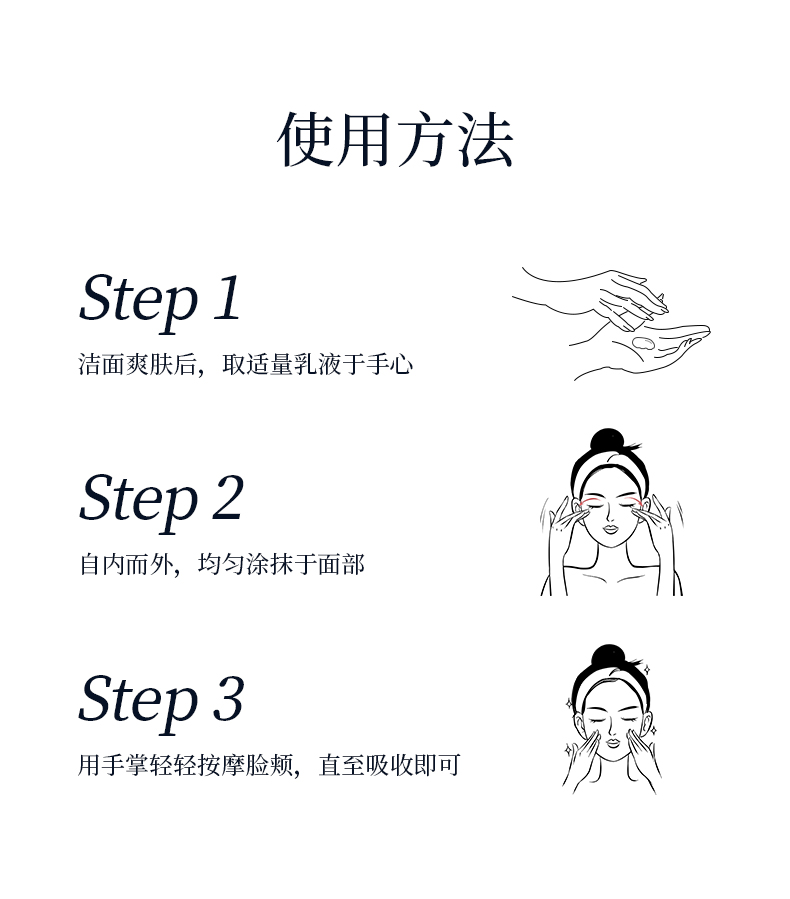 使用方法

Step 1

洁面爽肤后，取适量乳液于手心

Step 2

自内而外，均匀涂抹于面部

Step 3

用手掌轻轻按摩脸颊，直至吸收即可