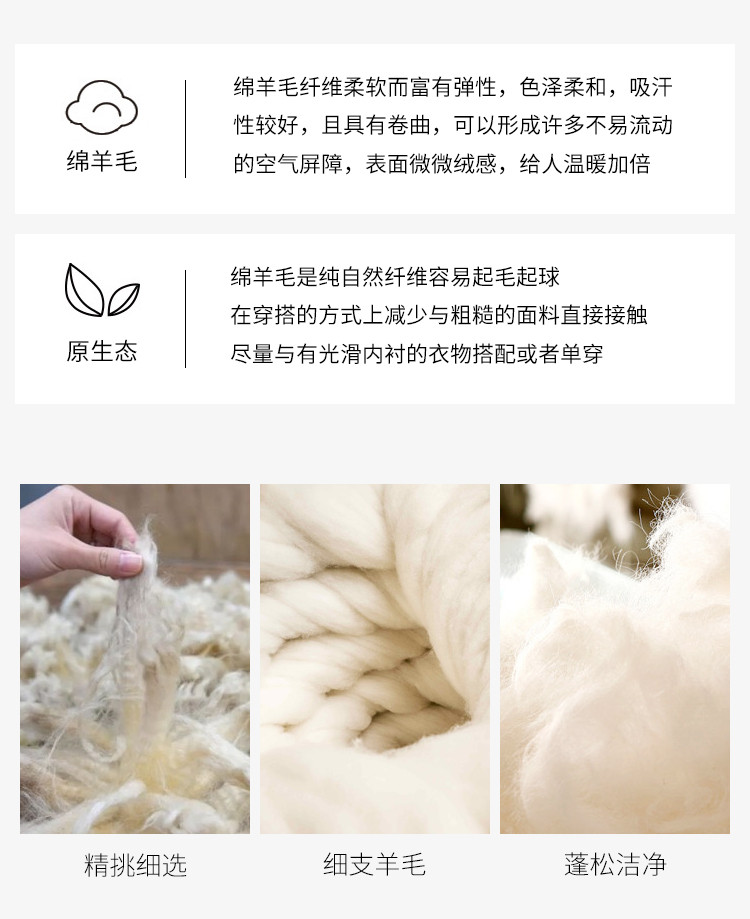 绵羊毛

绵羊毛纤维柔软而富有弹性，色泽柔和，吸汗性较好，且具有卷曲，可以形成许多不易流动的空气屏障，表面微微绒感，给人温暖加倍

原生态

绵羊毛是纯自然纤维容易起毛起球
在穿搭的方式上减少与粗糙的面料直接接触
尽量与有光滑内衬的衣物搭配或者单穿

精挑细选

细支羊毛

蓬松洁净