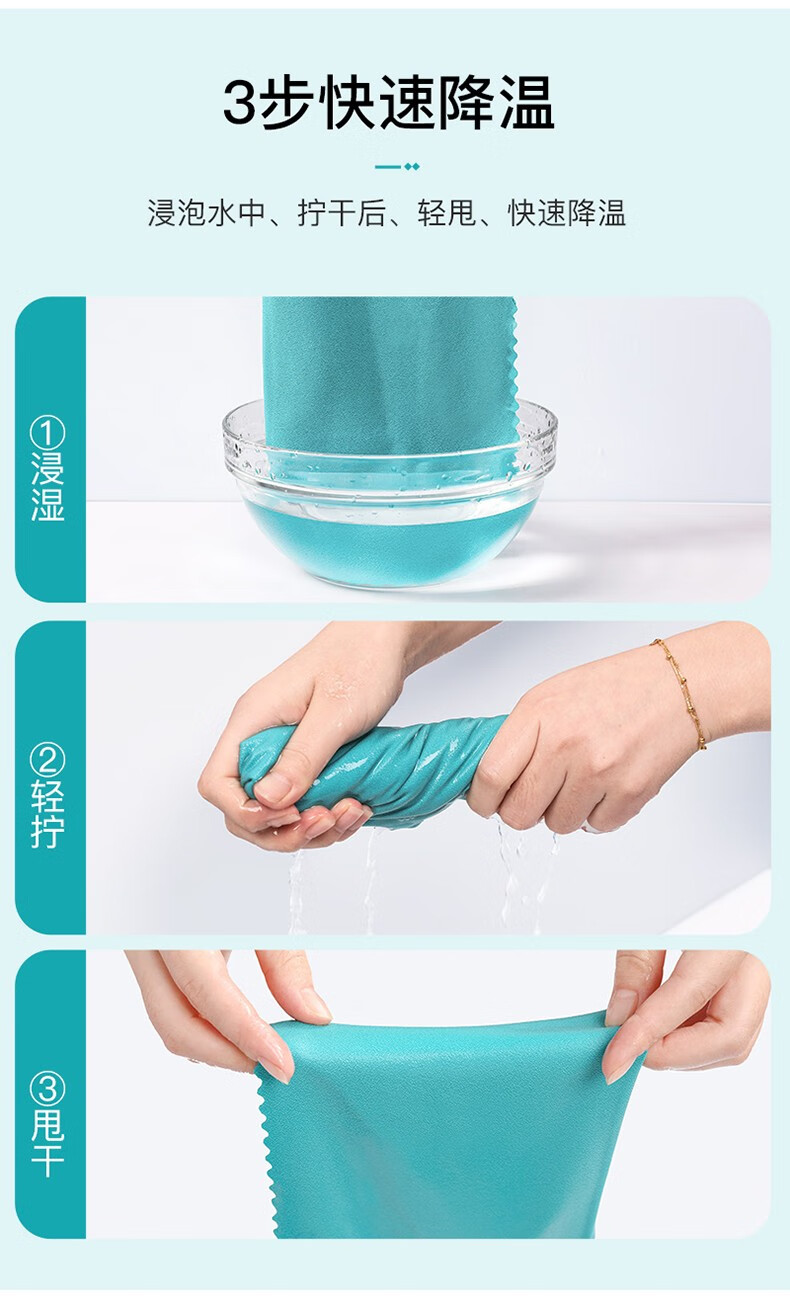 3步快速降温

浸泡水中、拧干后、轻甩、快速降温

①浸湿

②轻拧

③甩干