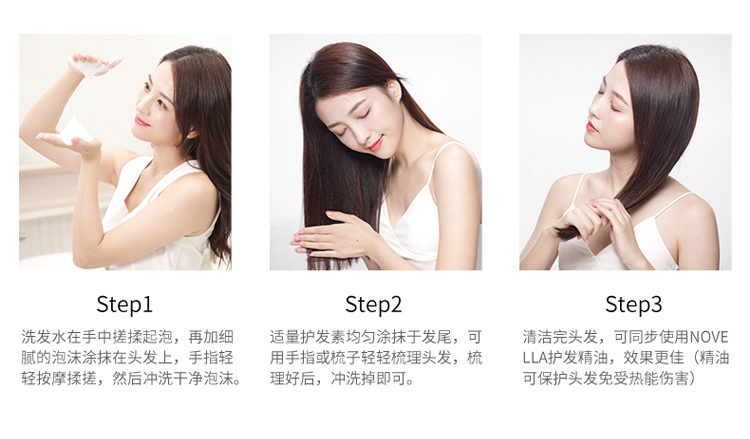 Step1

洗发水在手中搓揉起泡，再加细腻的泡沫涂抹在头发上，手指轻轻按摩揉搓，然后冲洗干净泡沫。

Step2

适量护发素均匀涂抹于发尾，可用手指或梳子轻轻梳理头发，梳理好后，冲洗掉即可。

Step3

清洁完头发，可同步使用NOVELLA护发精油，效果更佳（精油可保护头发免受热能伤害）