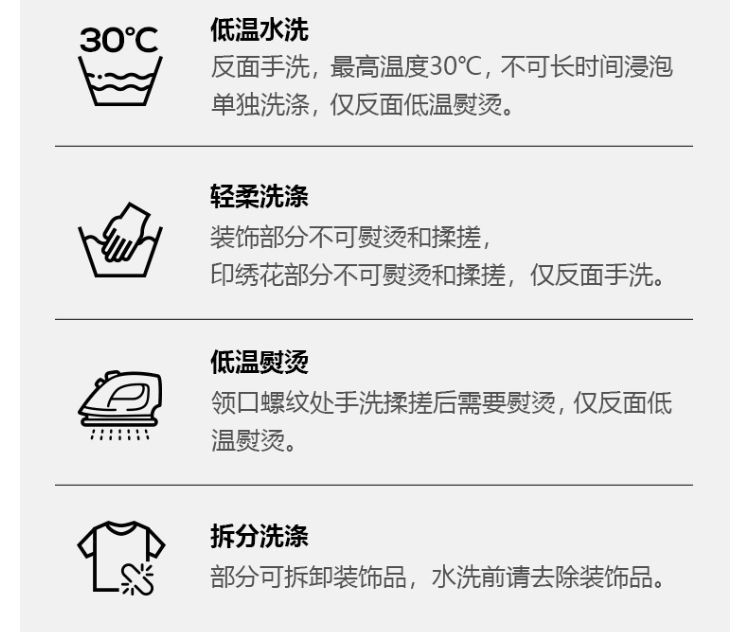 30℃

低温水洗

反面手洗，最高温度30℃，不可长时间浸泡单独洗涤，仅反面低温熨烫。

轻柔洗涤

装饰部分不可熨烫和揉搓，
印绣花部分不可熨烫和揉搓，仅反面手洗。

低温熨烫

领口螺纹处手洗揉搓后需要熨烫，仅反面低温熨烫。

拆分洗涤

部分可拆卸装饰品，水洗前请去除装饰品。