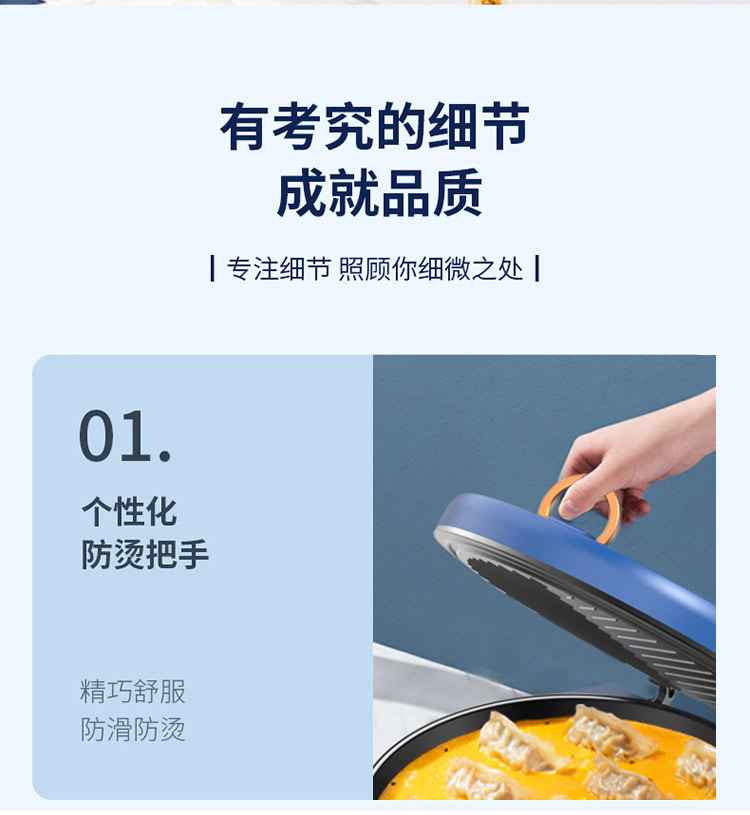 有考究的细节
成就品质

| 专注细节 照顾你细微之处 |

01.

个性化
防烫把手

精巧舒服
防滑防烫